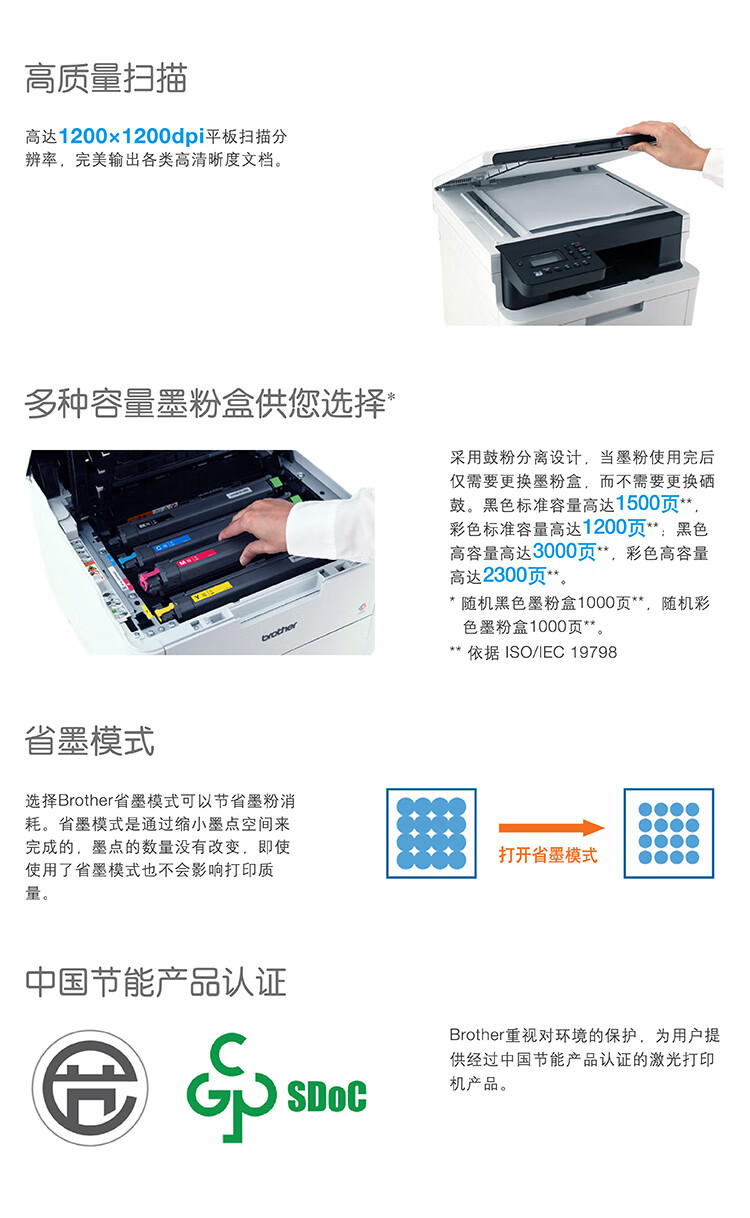 高质量扫描

高达1200×1200dpi平板扫描分辨率，完美输出各类高清晰度文档。

多种容量墨粉盒供您选择*

brother

采用鼓粉分离设计，当墨粉使用完后仅需要更换墨粉盒，而不需要更换硒鼓。黑色标准容量高达1500页**，彩色标准容量高达1200页**；黑色高容量高达3000页**，彩色高容量高达2300页**。

* 随机黑色墨粉盒1000页**，随机彩色墨粉盒1000页**。

** 依据 ISO/IEC 19798

省墨模式

选择Brother省墨模式可以节省墨粉消耗。省墨模式是通过缩小墨点空间来完成的，墨点的数量没有改变，即使使用了省墨模式也不会影响打印质量。

打开省墨模式

中国节能产品认证

SDoC

Brother重视对环境的保护，为用户提供经过中国节能产品认证的激光打印机产品。