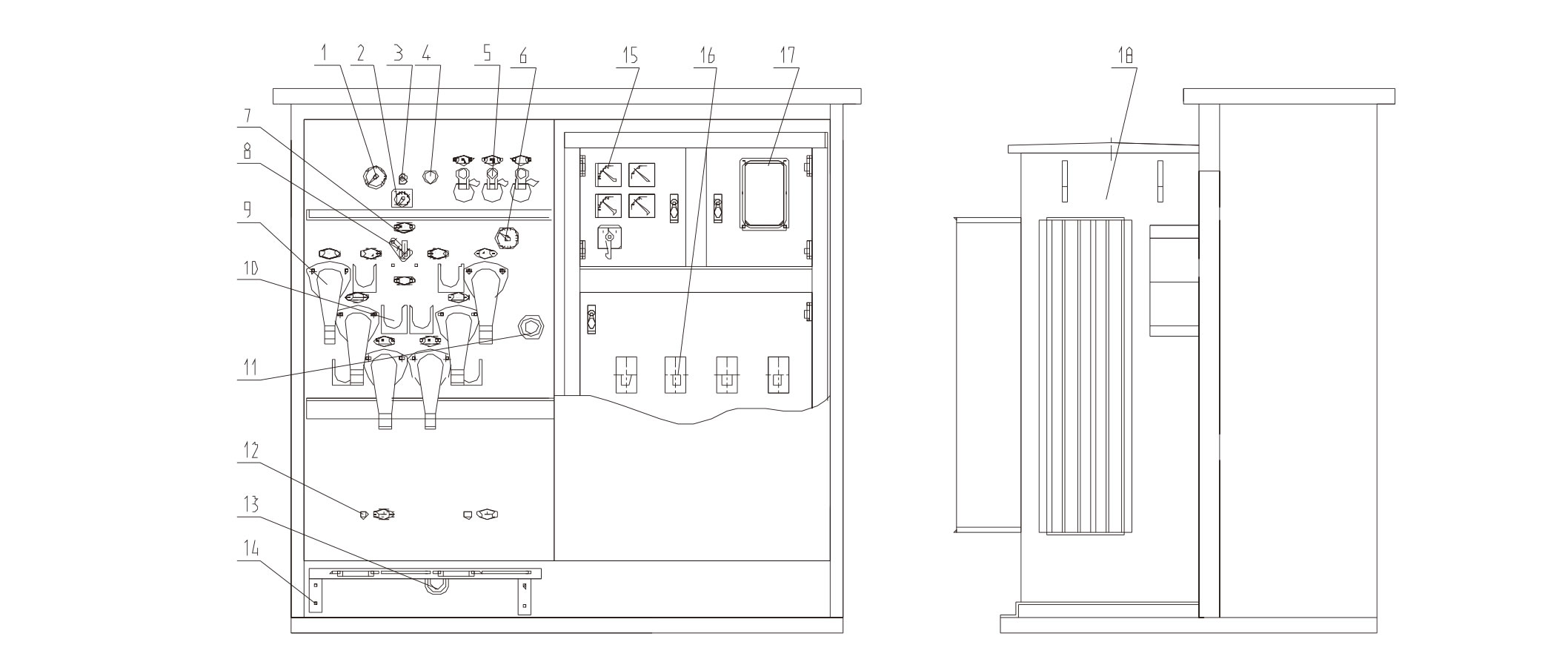 1
2
3
4
5
6
15
16
17
18
7
8
9
10
11
12
13
14