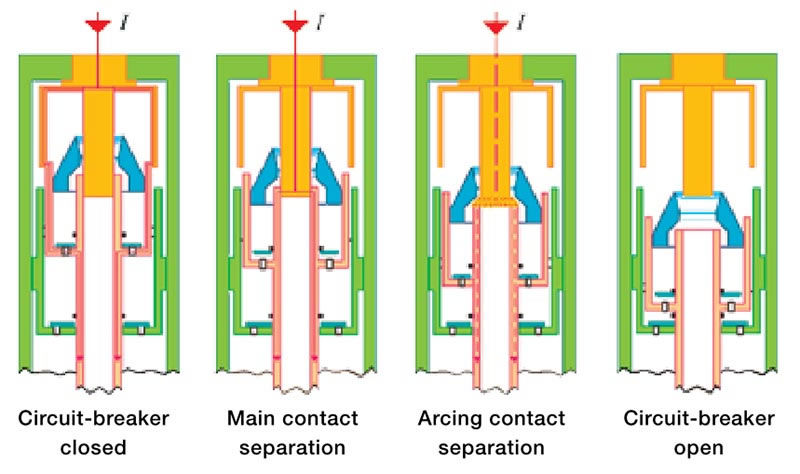 $I$

$I$

$I$

Circuit-breaker closed

Main contact separation

Arcing contact separation

Circuit-breaker open