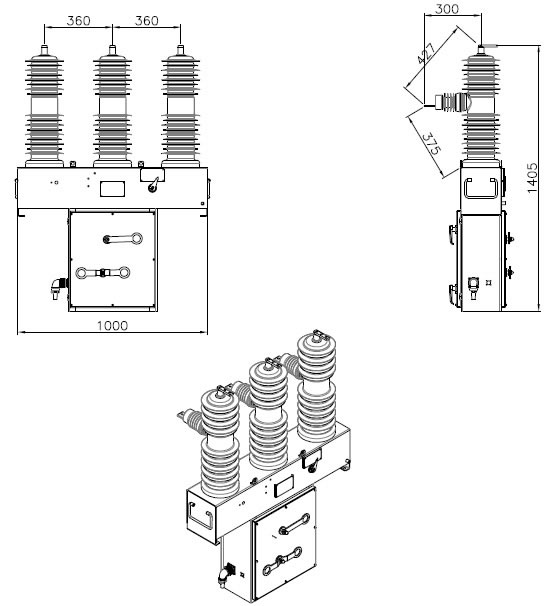 360
360
1000
300
427
375
1405