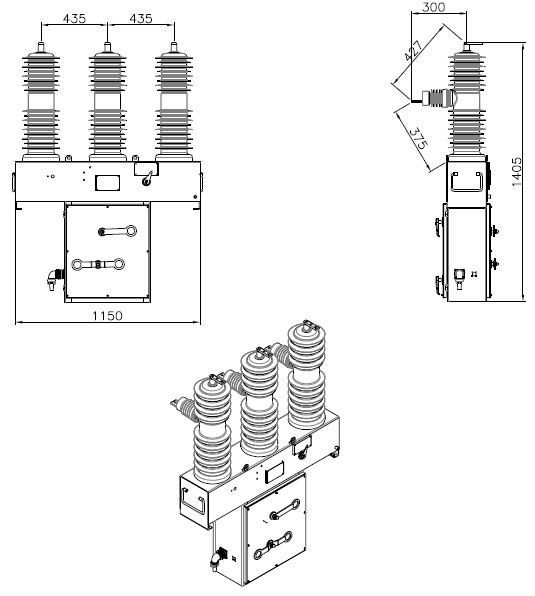 435
435
1150
300
427
375
1405