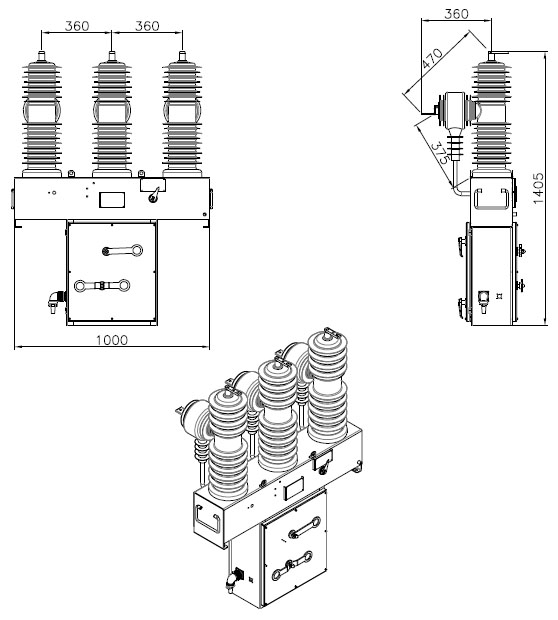 360 360

1000

360

470

375

1405