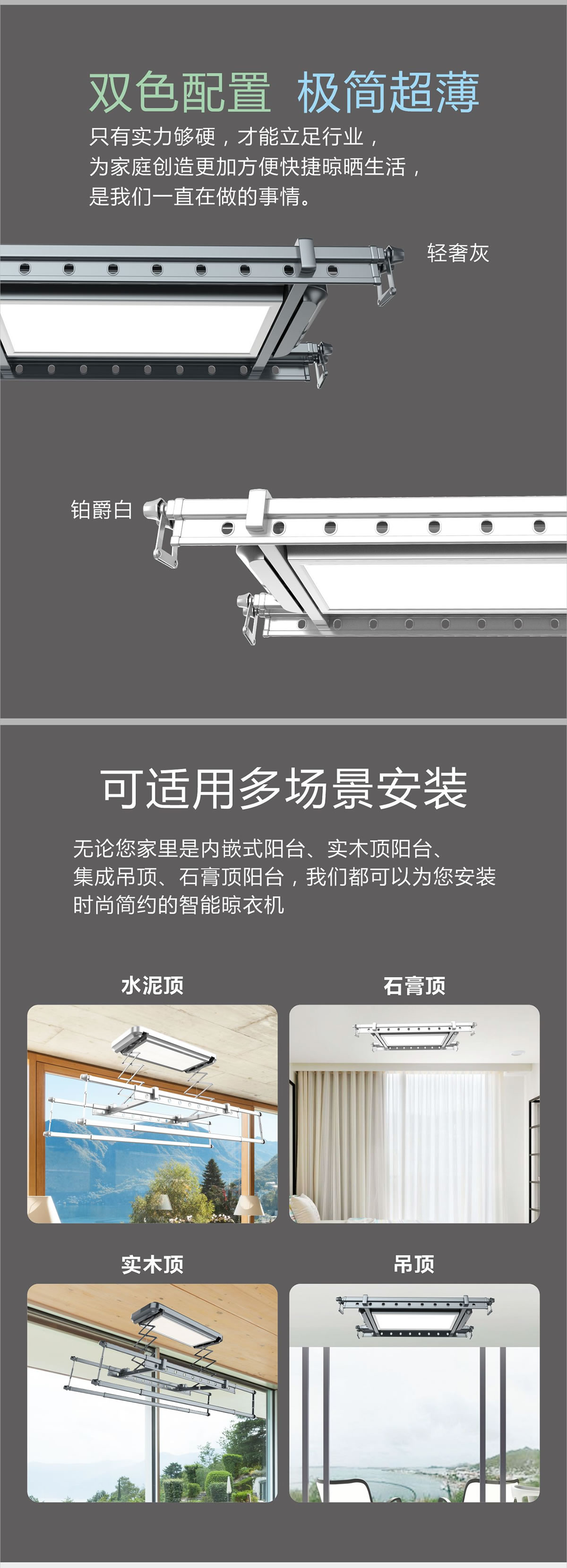 双色配置 极简超薄

只有实力够硬，才能立足行业，
为家庭创造更加方便快捷晾晒生活，
是我们一直在做的事情。

轻奢灰

铂爵白

可适用多场景安装

无论您家里是内嵌式阳台、实木顶阳台、
集成吊顶、石膏顶阳台，我们都可以为您安装
时尚简约的智能晾衣机

水泥顶

石膏顶

实木顶

吊顶