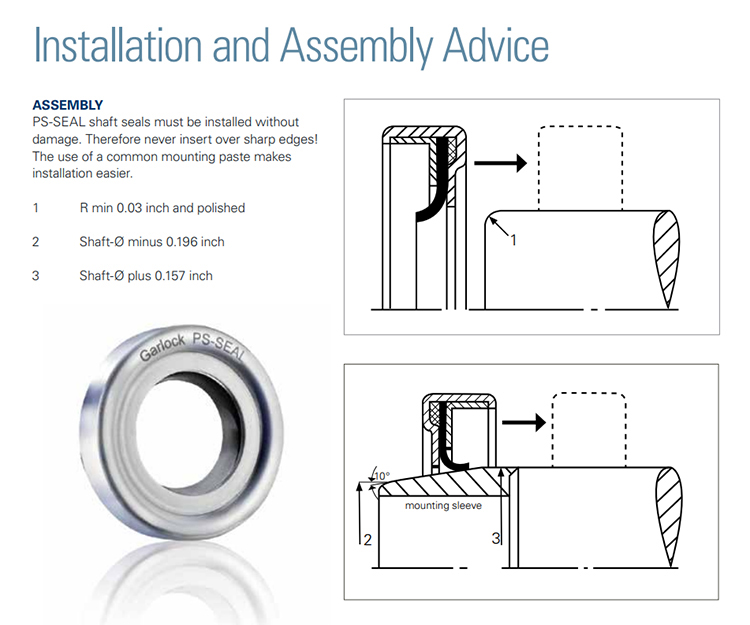 Installation and Assembly Advice

ASSEMBLY
PS-SEAL shaft seals must be installed without damage. Therefore never insert over sharp edges! The use of a common mounting paste makes installation easier.

1 R min 0.03 inch and polished

2 Shaft-Ø minus 0.196 inch

3 Shaft-Ø plus 0.157 inch

Garlock PS-SEAL

1

10°

mounting sleeve

2

3