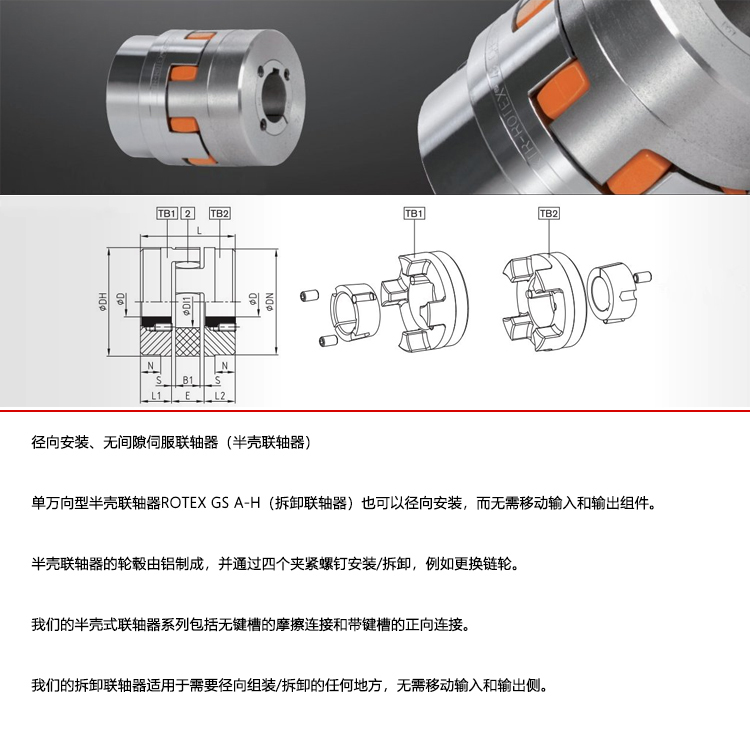 TB1 2 TB2
L
ØDH ØD ØD1 ØD ØDN
N N
S B1 S
L1 E L2

TB1

TB2

径向安装、无间隙伺服联轴器（半壳联轴器）

单万向型半壳联轴器ROTEX GS A-H（拆卸联轴器）也可以径向安装，而无需移动输入和输出组件。

半壳联轴器的轮毂由铝制成，并通过四个夹紧螺钉安装/拆卸，例如更换链轮。

我们的半壳式联轴器系列包括无键槽的摩擦连接和带键槽的正向连接。

我们的拆卸联轴器适用于需要径向组装/拆卸的任何地方，无需移动输入和输出侧。