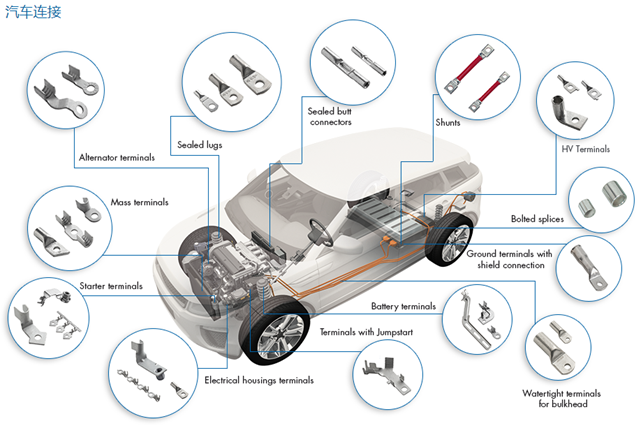 汽车连接

Alternator terminals

Sealed lugs

Sealed butt connectors

Shunts

HV Terminals

Mass terminals

Bolted splices

Ground terminals with shield connection

Starter terminals

Battery terminals

Terminals with Jumpstart

Electrical housings terminals

Watertight terminals for bulkhead