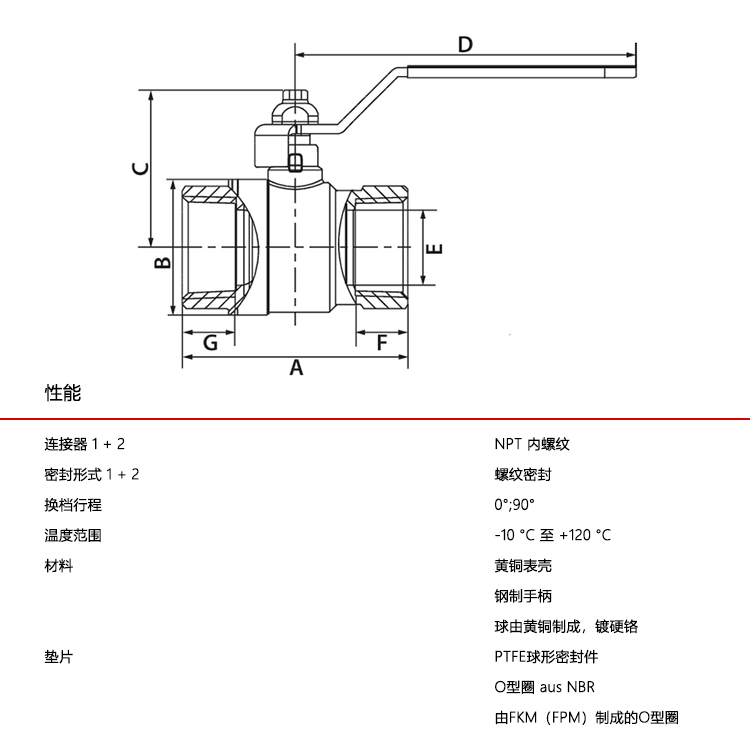 D

C

B

E

G

F

A

性能

| | |
|---|---|
| 连接器 1 + 2 | NPT 内螺纹 |
| 密封形式 1 + 2 | 螺纹密封 |
| 换档行程 | 0°;90° |
| 温度范围 | -10 °C 至 +120 °C |
| 材料 | 黄铜表壳 |
| | 钢制手柄 |
| | 球由黄铜制成，镀硬铬 |
| 垫片 | PTFE球形密封件 |
| | O型圈 aus NBR |
| | 由FKM（FPM）制成的O型圈 |