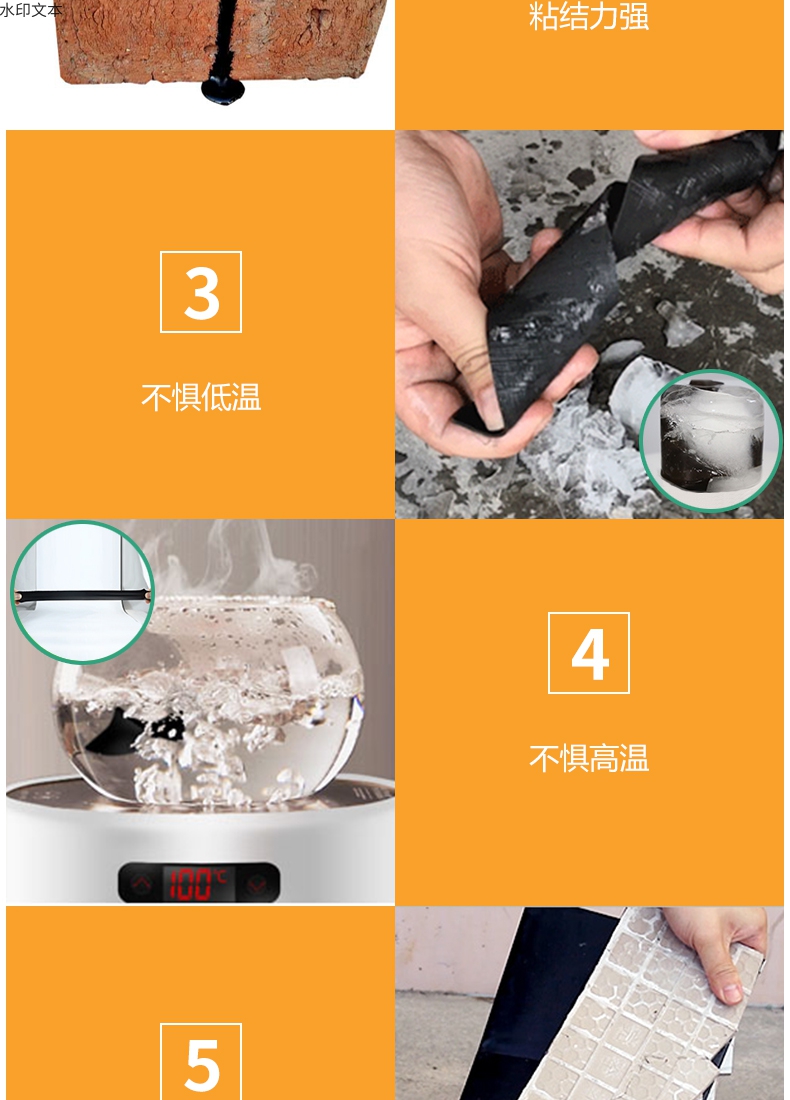 水印文本

粘结力强

3

不惧低温

4

不惧高温

100℃

5