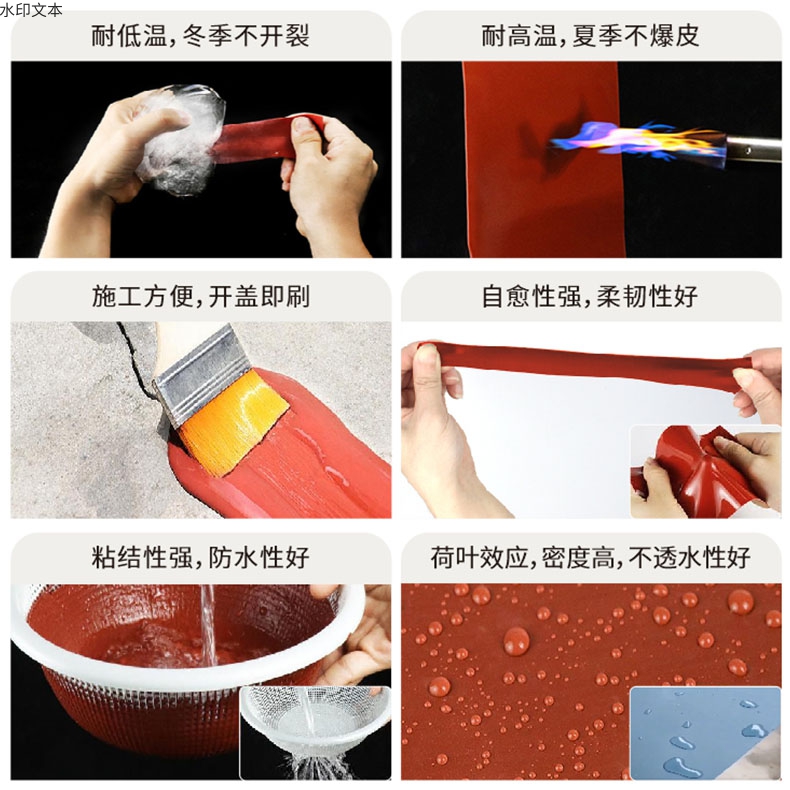 水印文本

耐低温，冬季不开裂

耐高温，夏季不爆皮

施工方便，开盖即刷

自愈性强，柔韧性好

粘结性强，防水性好

荷叶效应，密度高，不透水性好