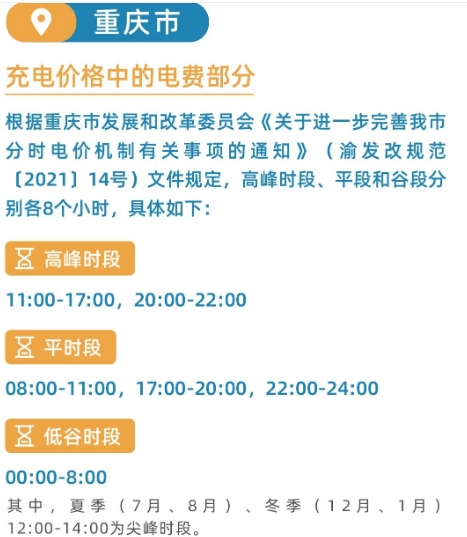 重庆市

充电价格中的电费部分

根据重庆市发展和改革委员会《关于进一步完善我市分时电价机制有关事项的通知》（渝发改规范〔2021〕14号）文件规定，高峰时段、平段和谷段分别各8个小时，具体如下：

高峰时段

11:00-17:00，20:00-22:00

平时段

08:00-11:00，17:00-20:00，22:00-24:00

低谷时段

00:00-8:00

其中，夏季（7月、8月）、冬季（12月、1月）12:00-14:00为尖峰时段。