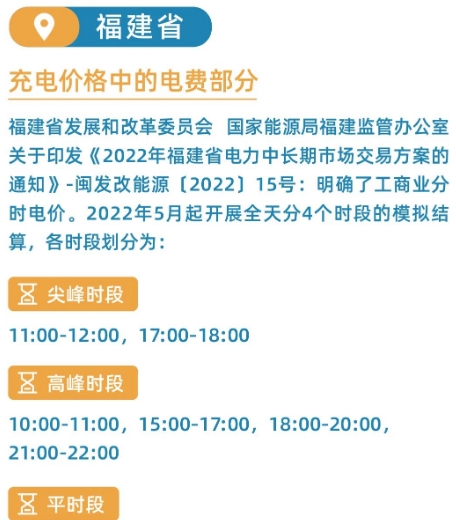 福建省

充电价格中的电费部分

福建省发展和改革委员会 国家能源局福建监管办公室关于印发《2022年福建省电力中长期市场交易方案的通知》-闽发改能源〔2022〕15号：明确了工商业分时电价。2022年5月起开展全天分4个时段的模拟结算，各时段划分为：

尖峰时段

11:00-12:00，17:00-18:00

高峰时段

10:00-11:00，15:00-17:00，18:00-20:00，21:00-22:00

平时段