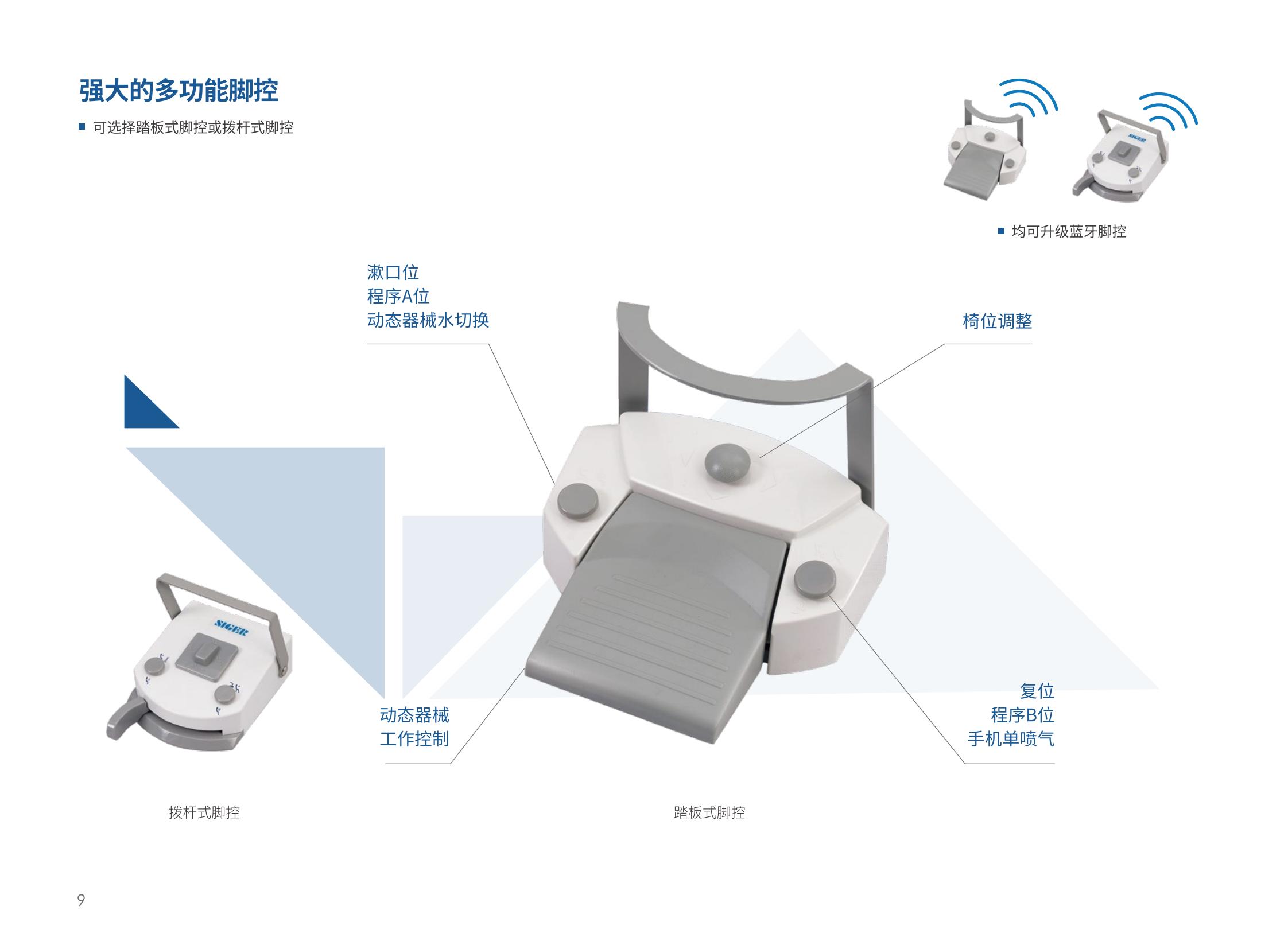 强大的多功能脚控

■ 可选择踏板式脚控或拨杆式脚控

SIGER

■ 均可升级蓝牙脚控

漱口位
程序A位
动态器械水切换

椅位调整

SIGER

动态器械
工作控制

复位
程序B位
手机单喷气

拨杆式脚控

踏板式脚控

9