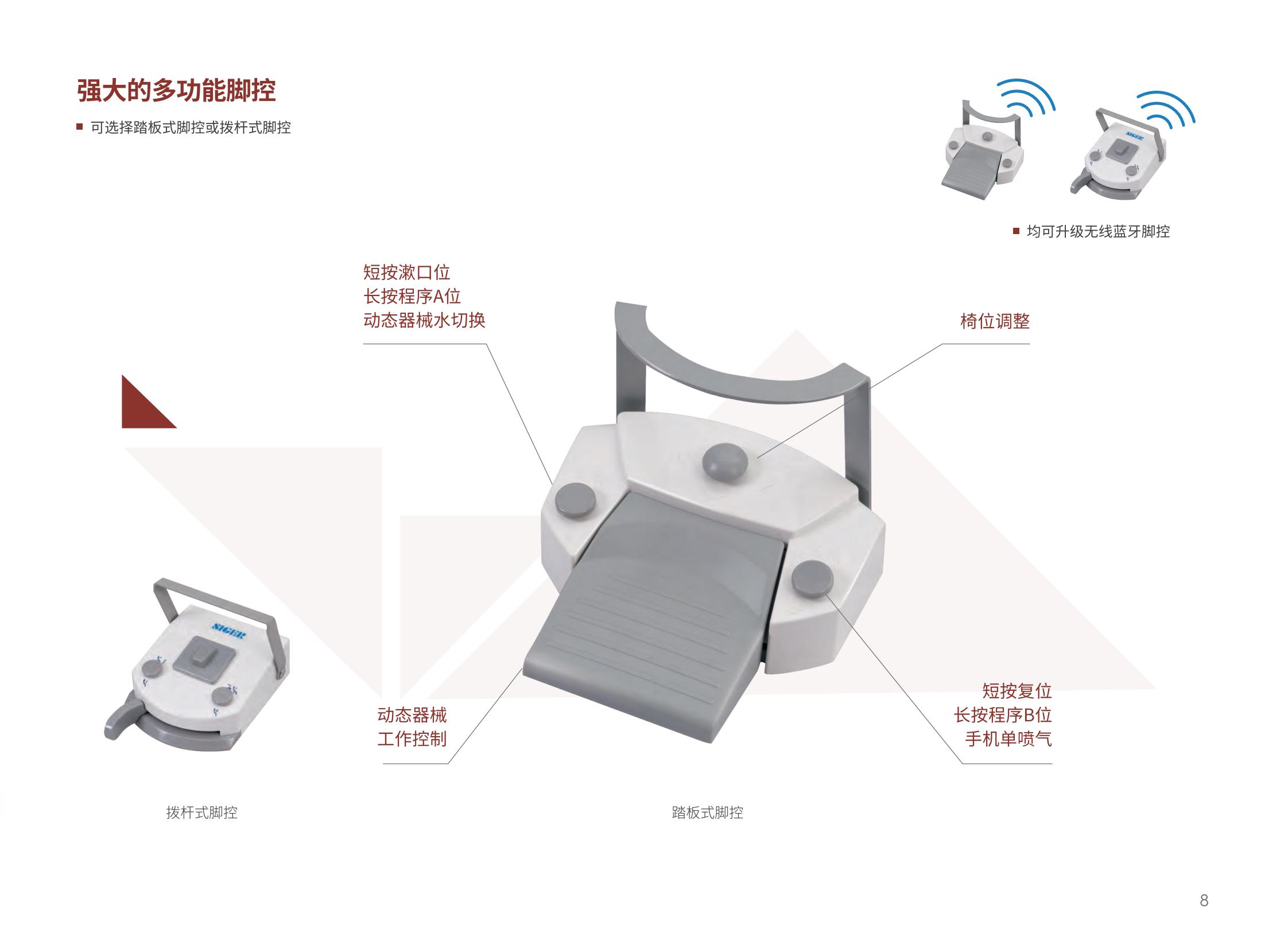 强大的多功能脚控

■ 可选择踏板式脚控或拨杆式脚控

SIGER

■ 均可升级无线蓝牙脚控

短按漱口位
长按程序A位
动态器械水切换

椅位调整

SIGER

动态器械
工作控制

短按复位
长按程序B位
手机单喷气

拨杆式脚控

踏板式脚控

8