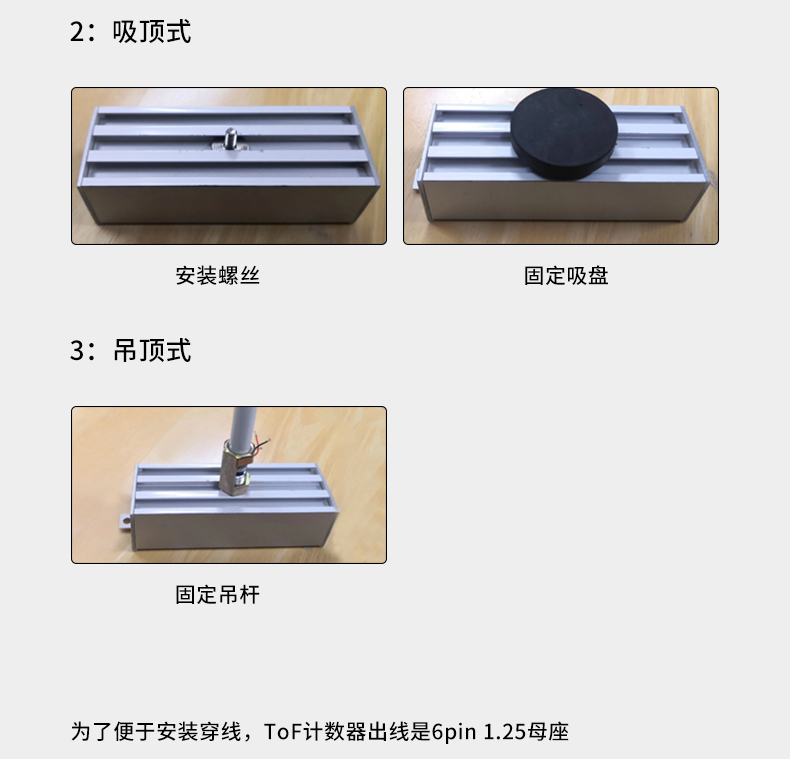 2：吸顶式

安装螺丝

固定吸盘

3：吊顶式

固定吊杆

为了便于安装穿线，ToF计数器出线是6pin 1.25母座