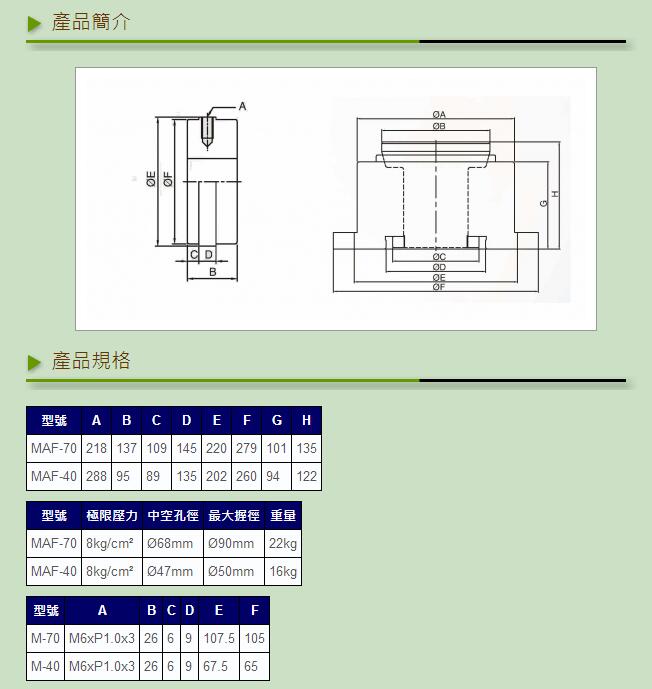 產品簡介

A

ØE ØF

C D

B

ØA
ØB

G H

ØC
ØD
ØE
ØF

產品規格

| 型號 | A | B | C | D | E | F | G | H |
|---|---|---|---|---|---|---|---|---|
| MAF-70 | 218 | 137 | 109 | 145 | 220 | 279 | 101 | 135 |
| MAF-40 | 288 | 95 | 89 | 135 | 202 | 260 | 94 | 122 |

| 型號 | 極限壓力 | 中空孔徑 | 最大握徑 | 重量 |
|---|---|---|---|---|
| MAF-70 | 8kg/cm² | Ø68mm | Ø90mm | 22kg |
| MAF-40 | 8kg/cm² | Ø47mm | Ø50mm | 16kg |

| 型號 | A | B | C | D | E | F |
|---|---|---|---|---|---|---|
| M-70 | M6xP1.0x3 | 26 | 6 | 9 | 107.5 | 105 |
| M-40 | M6xP1.0x3 | 26 | 6 | 9 | 67.5 | 65 |