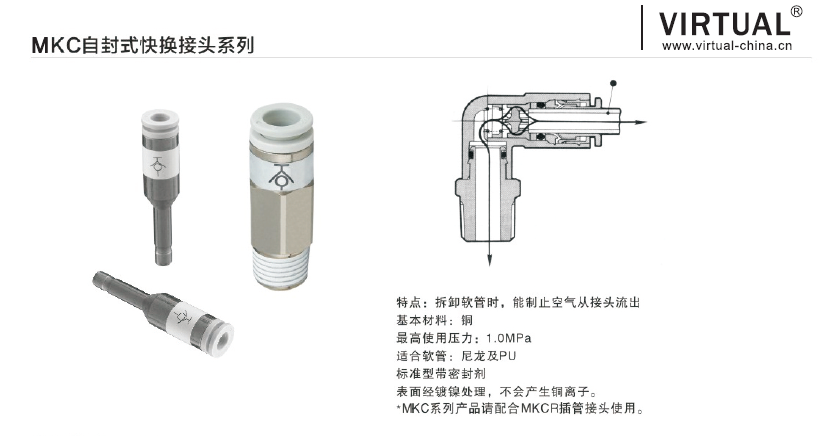 MKC自封式快换接头系列

VIRTUAL®
www.virtual-china.cn

特点：拆卸软管时，能制止空气从接头流出
基本材料：铜
最高使用压力：1.0MPa
适合软管：尼龙及PU
标准型带密封剂
表面经镀镍处理，不会产生铜离子。
*MKC系列产品请配合MKCR插管接头使用。