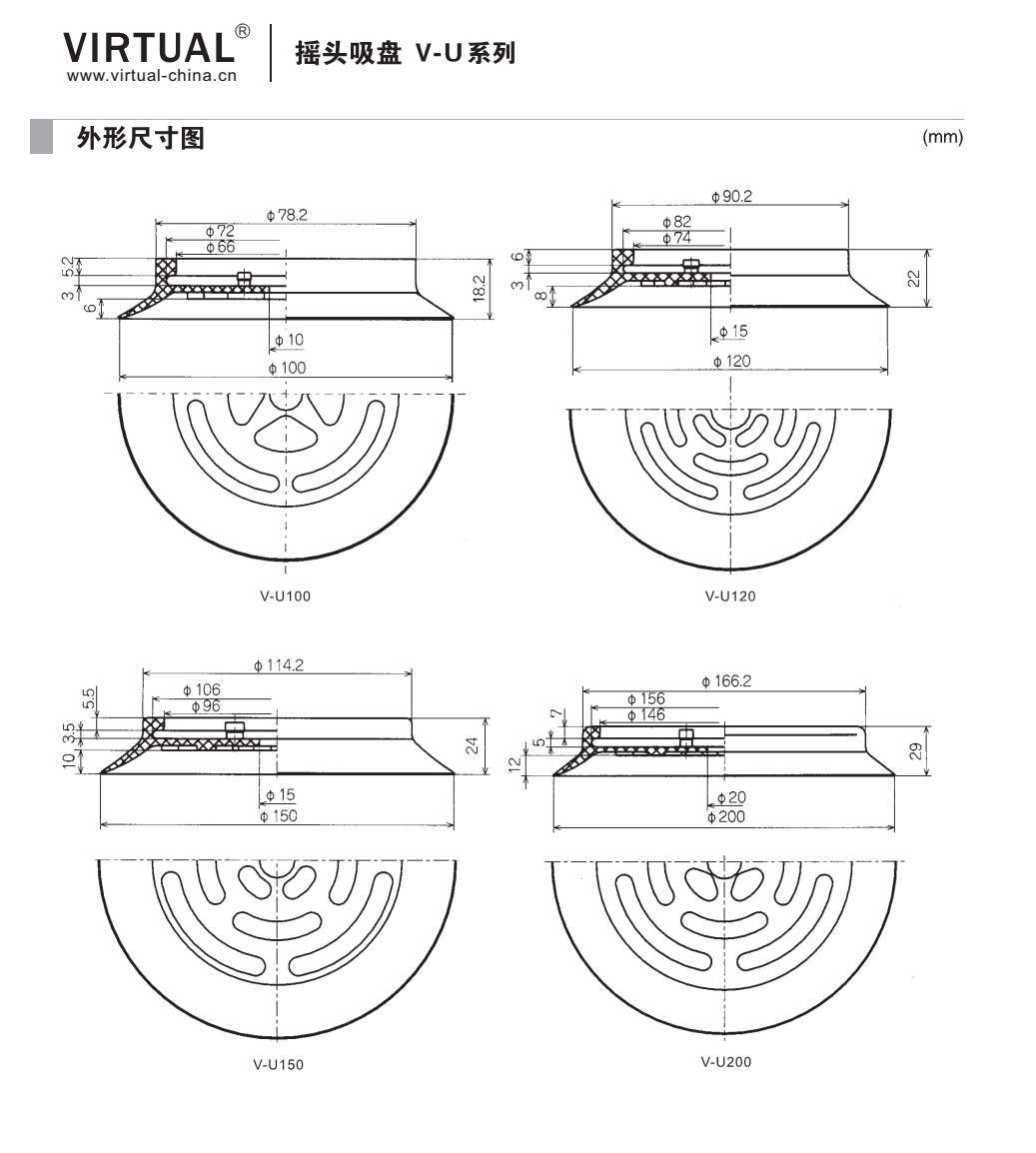 VIRTUAL®
www.virtual-china.cn

摇头吸盘 V-U系列

外形尺寸图

(mm)

ϕ78.2
ϕ72
ϕ66
5.2
3
6
18.2
ϕ10
ϕ100

V-U100

ϕ90.2
ϕ82
ϕ74
6
3
8
22
ϕ15
ϕ120

V-U120

ϕ114.2
ϕ106
ϕ96
5.5
3.5
10
24
ϕ15
ϕ150

V-U150

ϕ166.2
ϕ156
ϕ146
7
5
12
29
ϕ20
ϕ200

V-U200