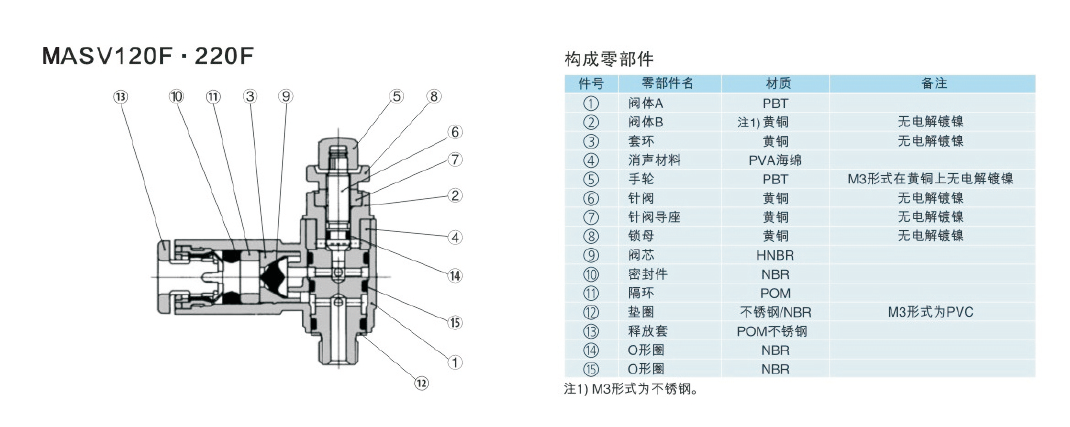 MASV120F · 220F

⑬ ⑩ ⑪ ③ ⑨ ⑤ ⑧ ⑥ ⑦ ② ④ ⑭ ⑮ ① ⑫

构成零部件

| 件号 | 零部件名 | 材质 | 备注 |
|---|---|---|---|
| ① | 阀体A | PBT | |
| ② | 阀体B | 注1) 黄铜 | 无电解镀镍 |
| ③ | 套环 | 黄铜 | 无电解镀镍 |
| ④ | 消声材料 | PVA海绵 | |
| ⑤ | 手轮 | PBT | M3形式在黄铜上无电解镀镍 |
| ⑥ | 针阀 | 黄铜 | 无电解镀镍 |
| ⑦ | 针阀导座 | 黄铜 | 无电解镀镍 |
| ⑧ | 锁母 | 黄铜 | 无电解镀镍 |
| ⑨ | 阀芯 | HNBR | |
| ⑩ | 密封件 | NBR | |
| ⑪ | 隔环 | POM | |
| ⑫ | 垫圈 | 不锈钢/NBR | M3形式为PVC |
| ⑬ | 释放套 | POM不锈钢 | |
| ⑭ | O形圈 | NBR | |
| ⑮ | O形圈 | NBR | |

注1) M3形式为不锈钢。