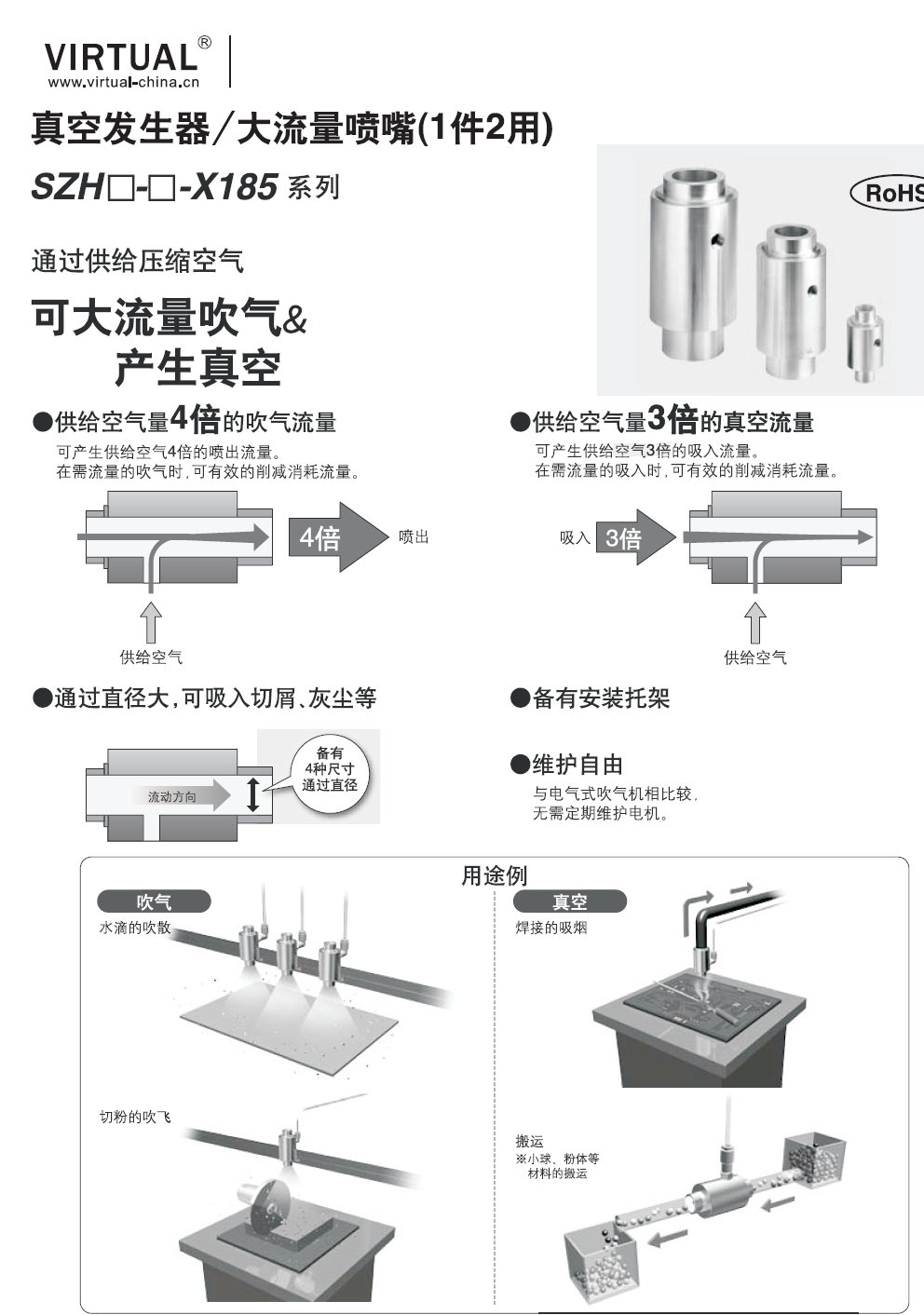 VIRTUAL®
www.virtual-china.cn

真空发生器/大流量喷嘴(1件2用)

SZH□-□-X185 系列

RoHS

通过供给压缩空气

可大流量吹气&
产生真空

●供给空气量4倍的吹气流量
可产生供给空气4倍的喷出流量。
在需流量的吹气时，可有效的削减消耗流量。

4倍
喷出
供给空气

●供给空气量3倍的真空流量
可产生供给空气3倍的吸入流量。
在需流量的吸入时，可有效的削减消耗流量。

吸入
3倍
供给空气

●通过直径大，可吸入切屑、灰尘等

流动方向
备有
4种尺寸
通过直径

●备有安装托架

●维护自由
与电气式吹气机相比较，
无需定期维护电机。

用途例

吹气
水滴的吹散

切粉的吹飞

真空
焊接的吸烟

搬运
※小球、粉体等
材料的搬运