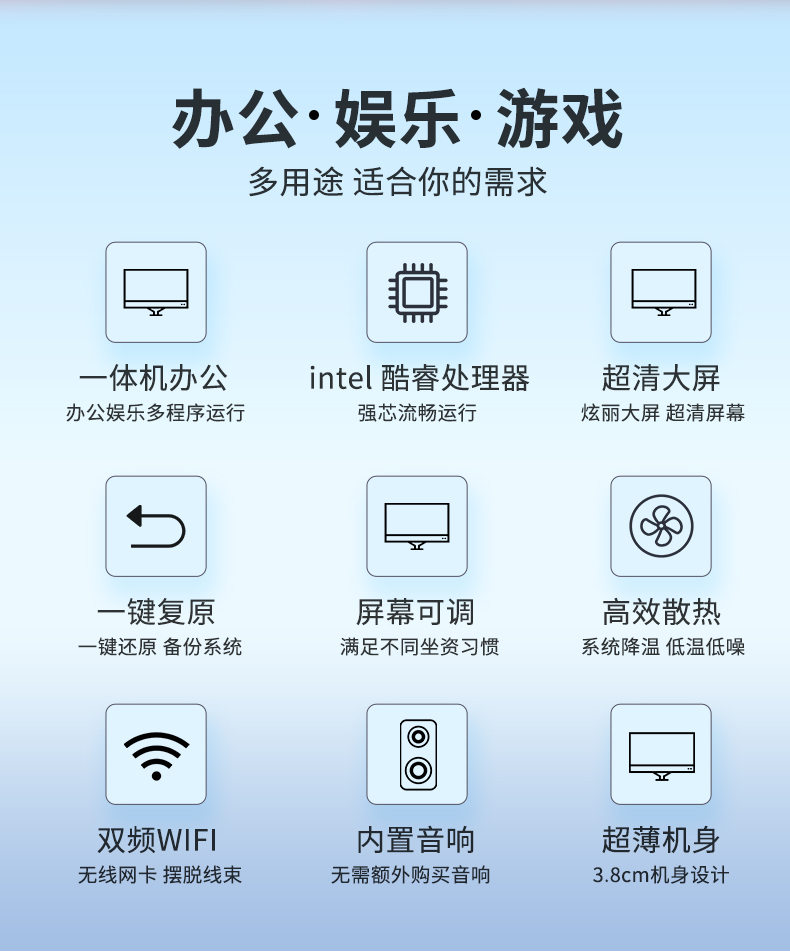 办公·娱乐·游戏

多用途 适合你的需求

一体机办公

办公娱乐多程序运行

intel 酷睿处理器

强芯流畅运行

超清大屏

炫丽大屏 超清屏幕

一键复原

一键还原 备份系统

屏幕可调

满足不同坐资习惯

高效散热

系统降温 低温低噪

双频WIFI

无线网卡 摆脱线束

内置音响

无需额外购买音响

超薄机身

3.8cm机身设计