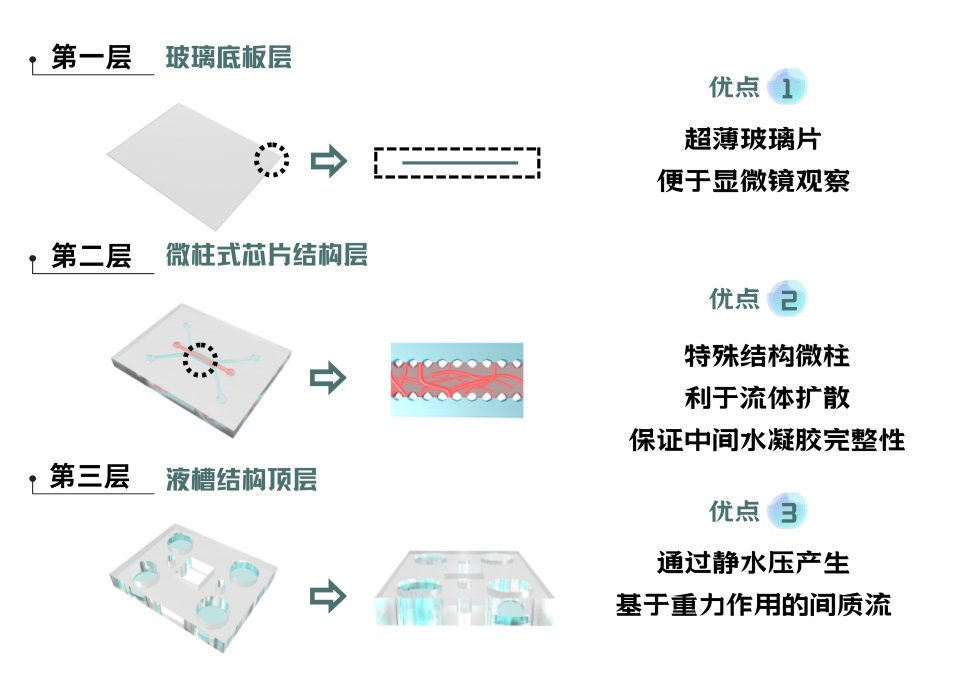 第一层 玻璃底板层

优点 1

超薄玻璃片
便于显微镜观察

第二层 微柱式芯片结构层

优点 2

特殊结构微柱
利于流体扩散
保证中间水凝胶完整性

第三层 液槽结构顶层

优点 3

通过静水压产生
基于重力作用的间质流