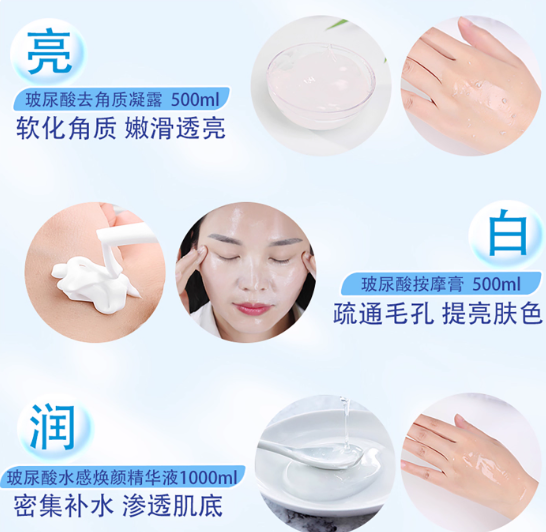 亮

玻尿酸去角质凝露 500ml

软化角质 嫩滑透亮

白

玻尿酸按摩膏 500ml

疏通毛孔 提亮肤色

润

玻尿酸水感焕颜精华液1000ml

密集补水 渗透肌底