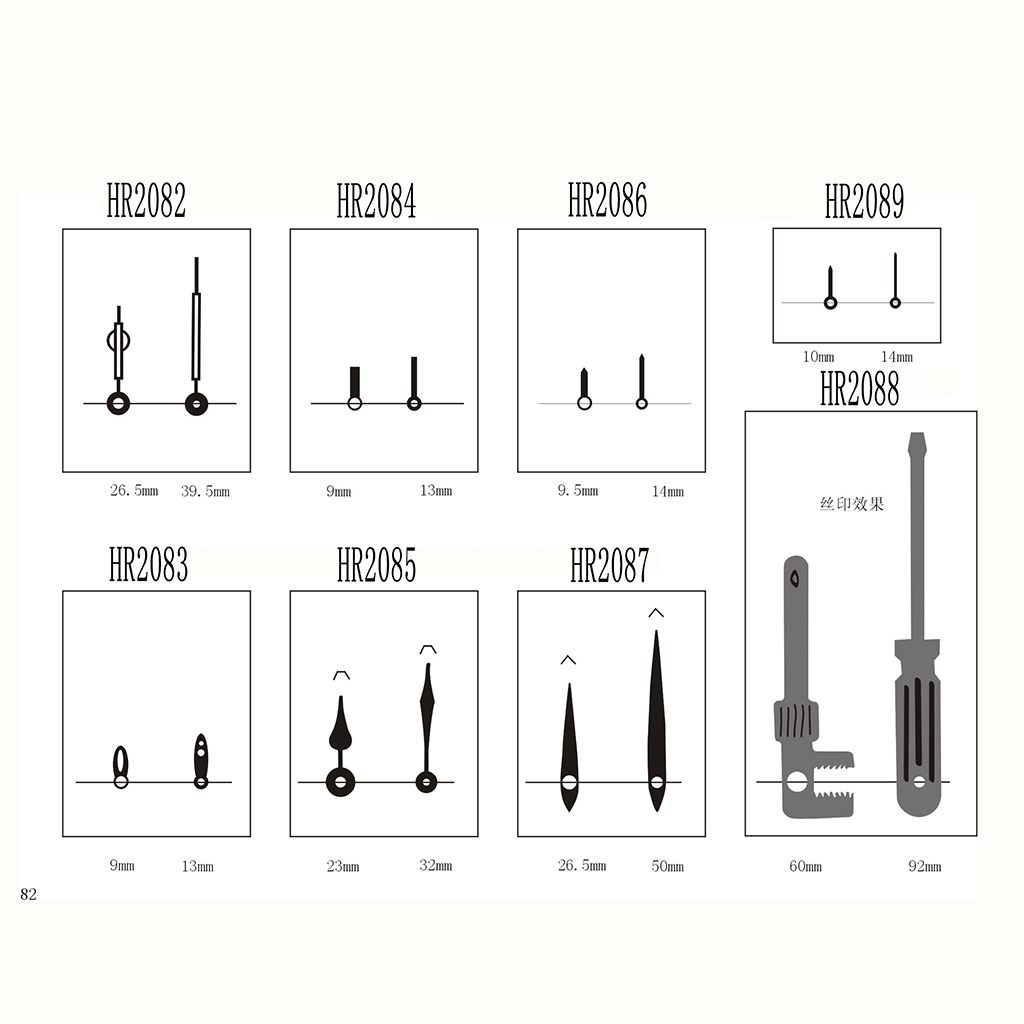 HR2082

26.5mm 39.5mm

HR2084

9mm 13mm

HR2086

9.5mm 14mm

HR2089

10mm 14mm

HR2088

丝印效果

60mm 92mm

HR2083

9mm 13mm

HR2085

23mm 32mm

HR2087

26.5mm 50mm

82