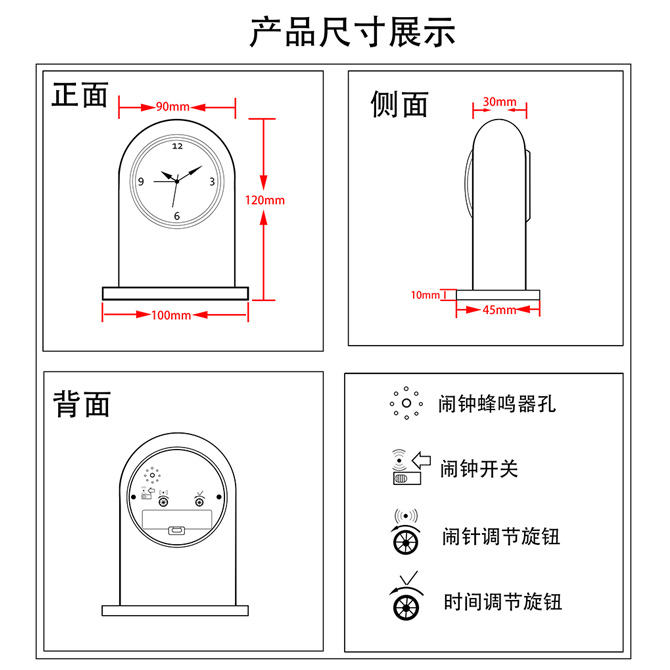 产品尺寸展示

正面

90mm

12
9
3
6

120mm

100mm

侧面

30mm

10mm

45mm

背面

闹钟蜂鸣器孔

闹钟开关

闹针调节旋钮

时间调节旋钮