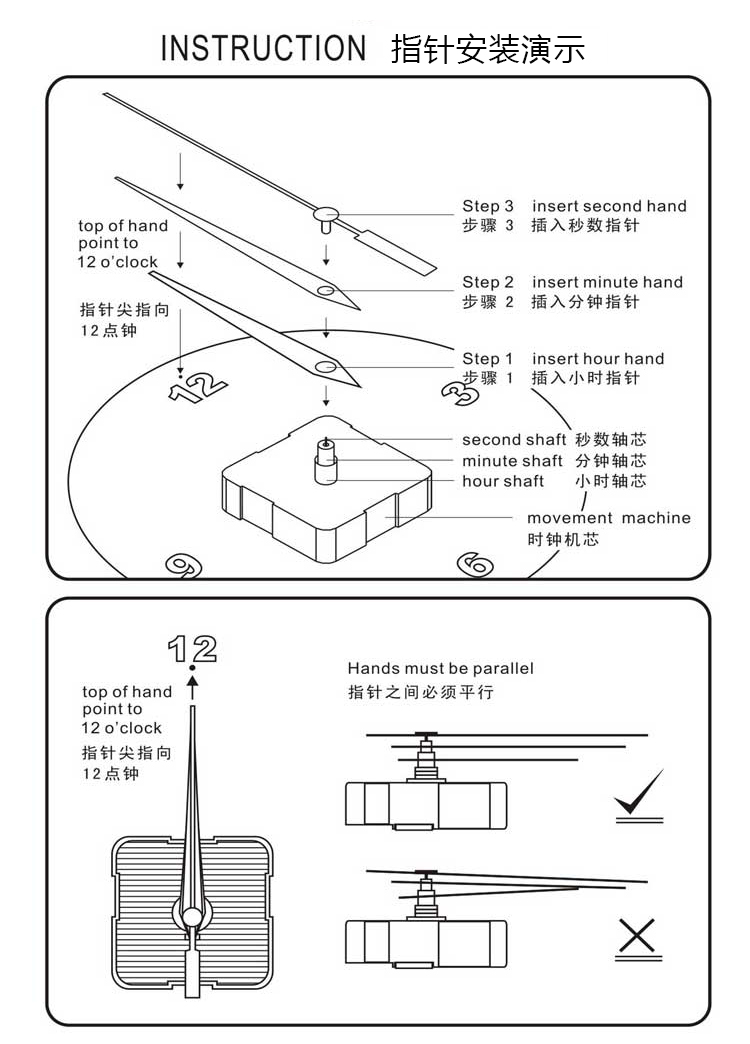 INSTRUCTION 指针安装演示

top of hand point to 12 o'clock

指针尖指向 12点钟

Step 3 insert second hand
步骤 3 插入秒数指针

Step 2 insert minute hand
步骤 2 插入分钟指针

Step 1 insert hour hand
步骤 1 插入小时指针

12

3

second shaft 秒数轴芯
minute shaft 分钟轴芯
hour shaft 小时轴芯

movement machine
时钟机芯

9

6

12

top of hand point to 12 o'clock

指针尖指向 12点钟

Hands must be parallel
指针之间必须平行