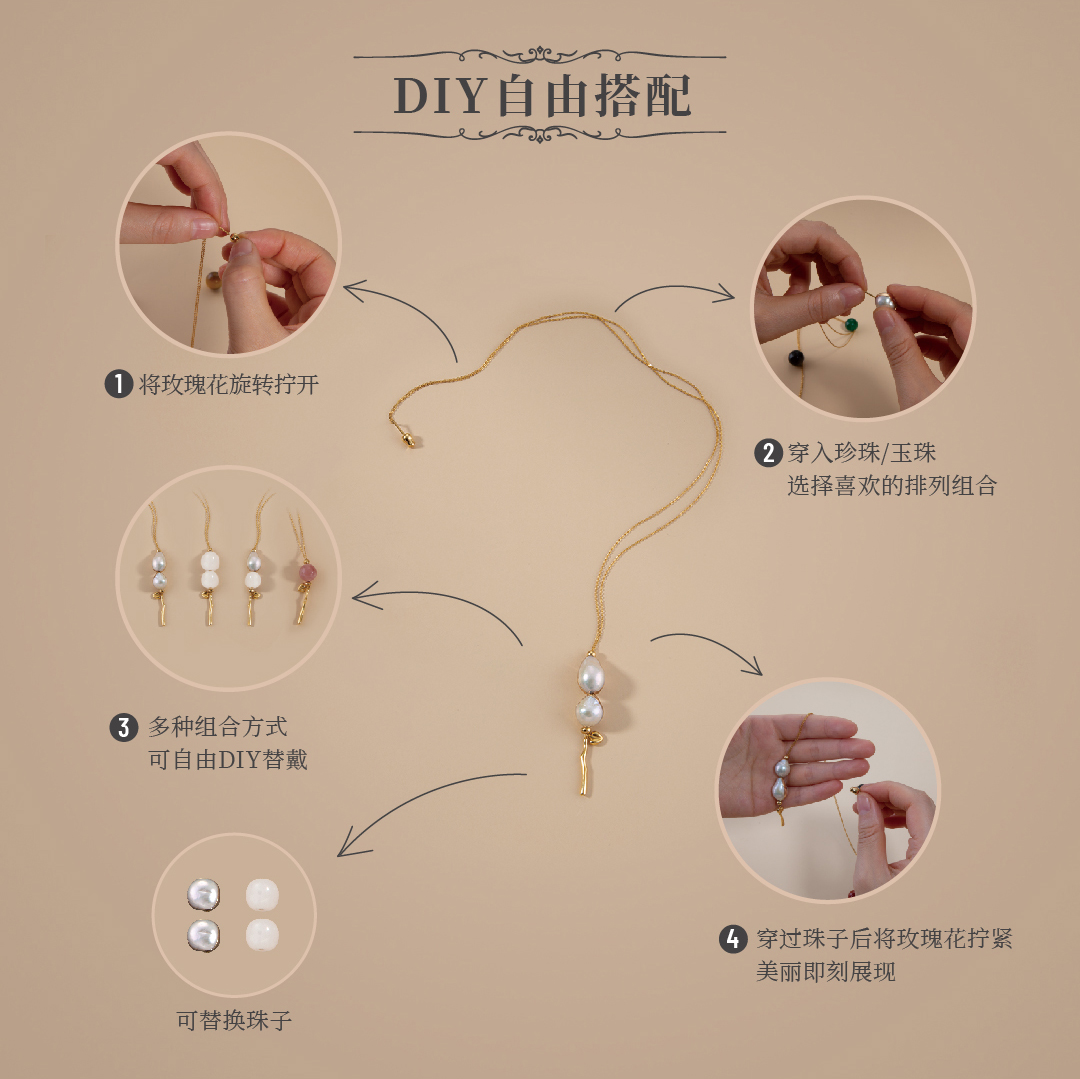 DIY自由搭配

1 将玫瑰花旋转拧开

2 穿入珍珠/玉珠
选择喜欢的排列组合

3 多种组合方式
可自由DIY替戴

4 穿过珠子后将玫瑰花拧紧
美丽即刻展现

可替换珠子