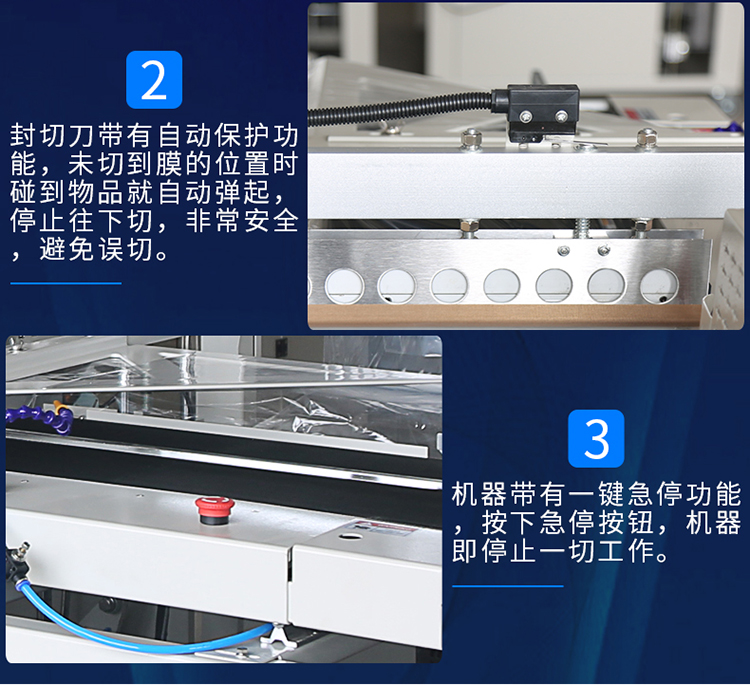 2

封切刀带有自动保护功能，未切到膜的位置时碰到物品就自动弹起，停止往下切，非常安全，避免误切。

3

机器带有一键急停功能，按下急停按钮，机器即停止一切工作。