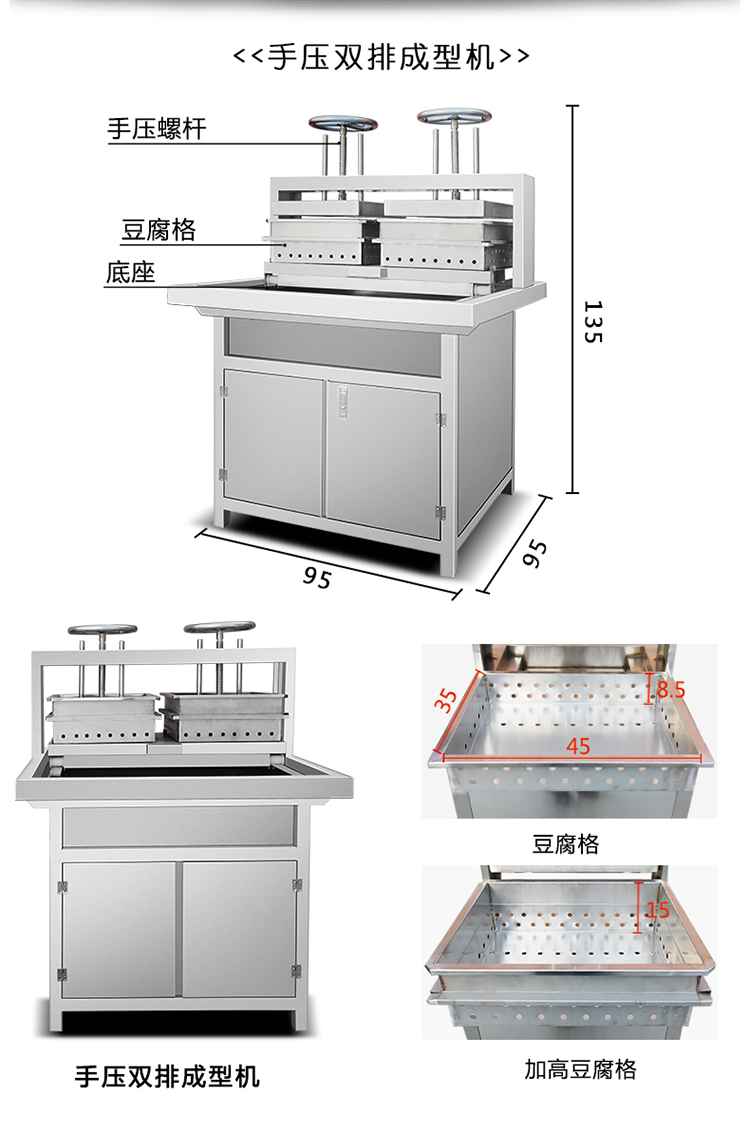 <<手压双排成型机>>

手压螺杆

豆腐格

底座

135

95

95

35

8.5

45

豆腐格

15

手压双排成型机

加高豆腐格