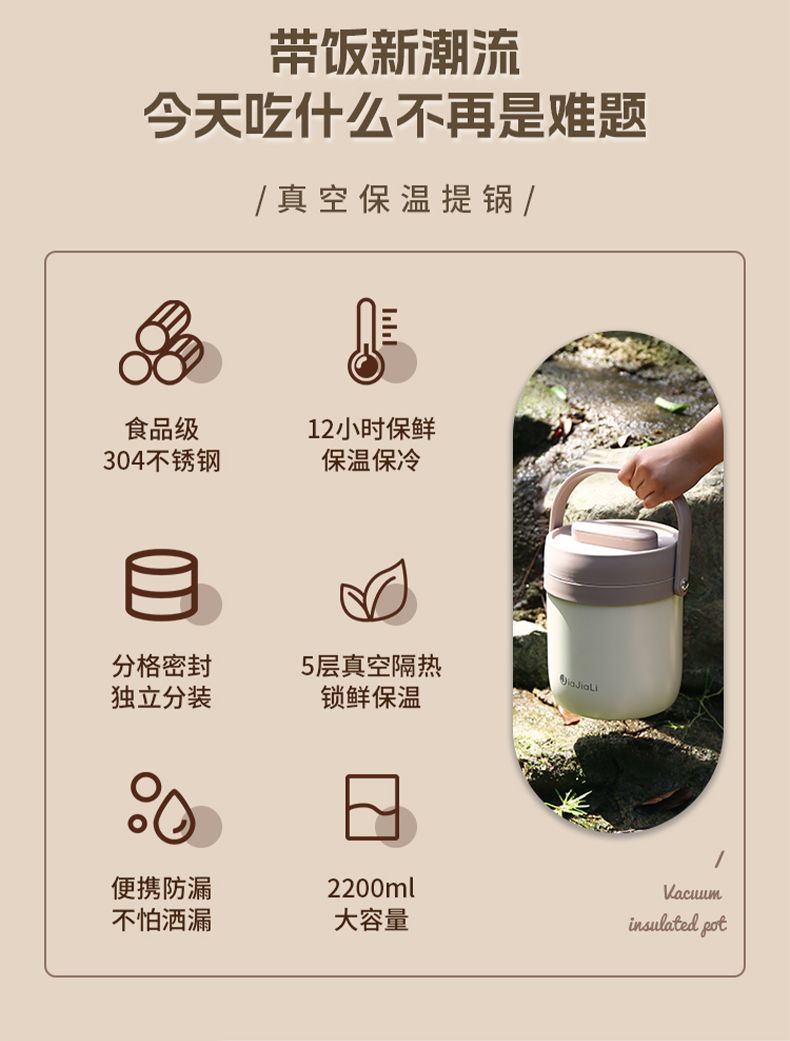 带饭新潮流
今天吃什么不再是难题

/ 真空保温提锅 /

食品级
304不锈钢

12小时保鲜
保温保冷

分格密封
独立分装

5层真空隔热
锁鲜保温

便携防漏
不怕洒漏

2200ml
大容量

JiaJiaLi

/
Vacuum
insulated pot