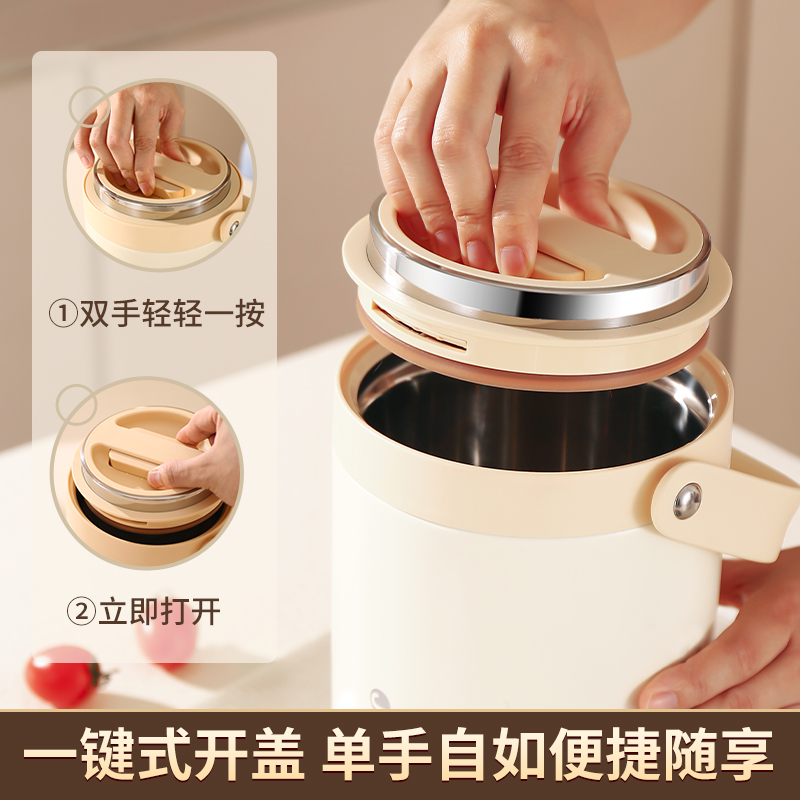 ①双手轻轻一按

②立即打开

一键式开盖 单手自如便捷随享