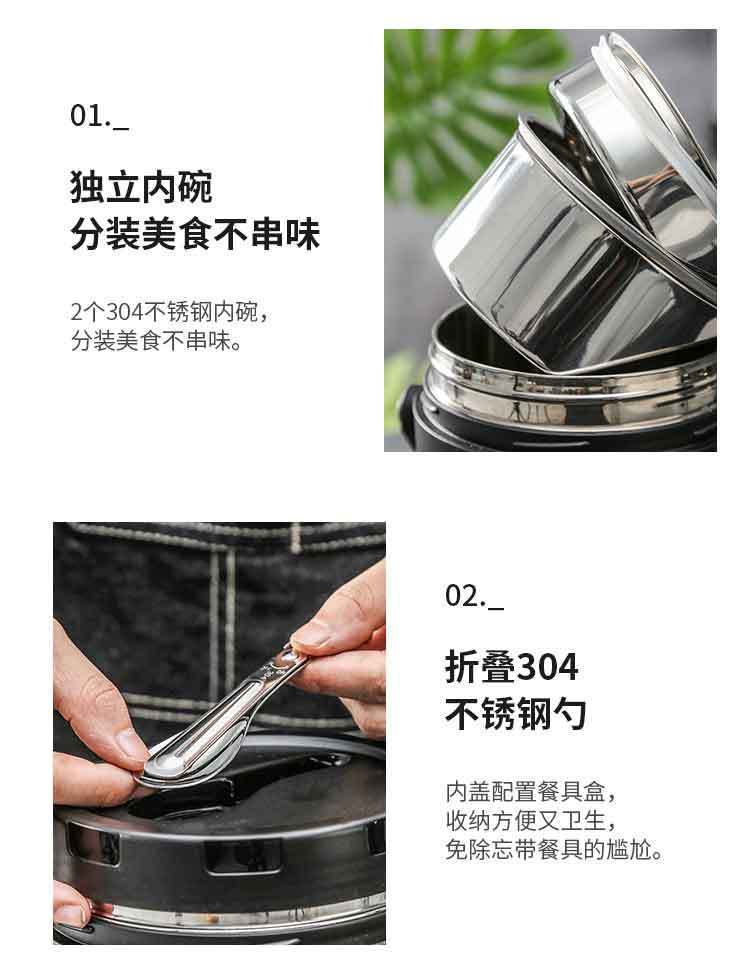 01._

独立内碗
分装美食不串味

2个304不锈钢内碗，
分装美食不串味。

02._

折叠304
不锈钢勺

内盖配置餐具盒，
收纳方便又卫生，
免除忘带餐具的尴尬。