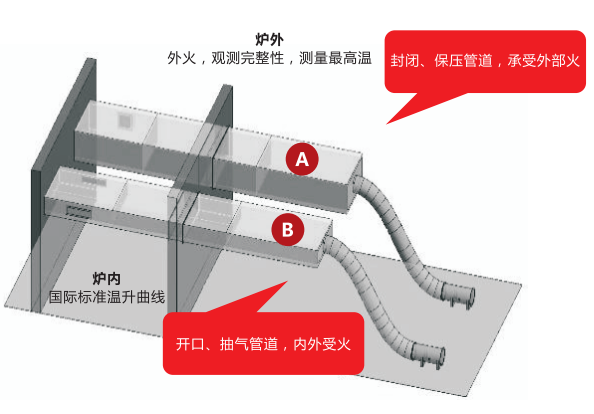 炉外
外火，观测完整性，测量最高温

封闭、保压管道，承受外部火

A

B

炉内
国际标准温升曲线

开口、抽气管道，内外受火