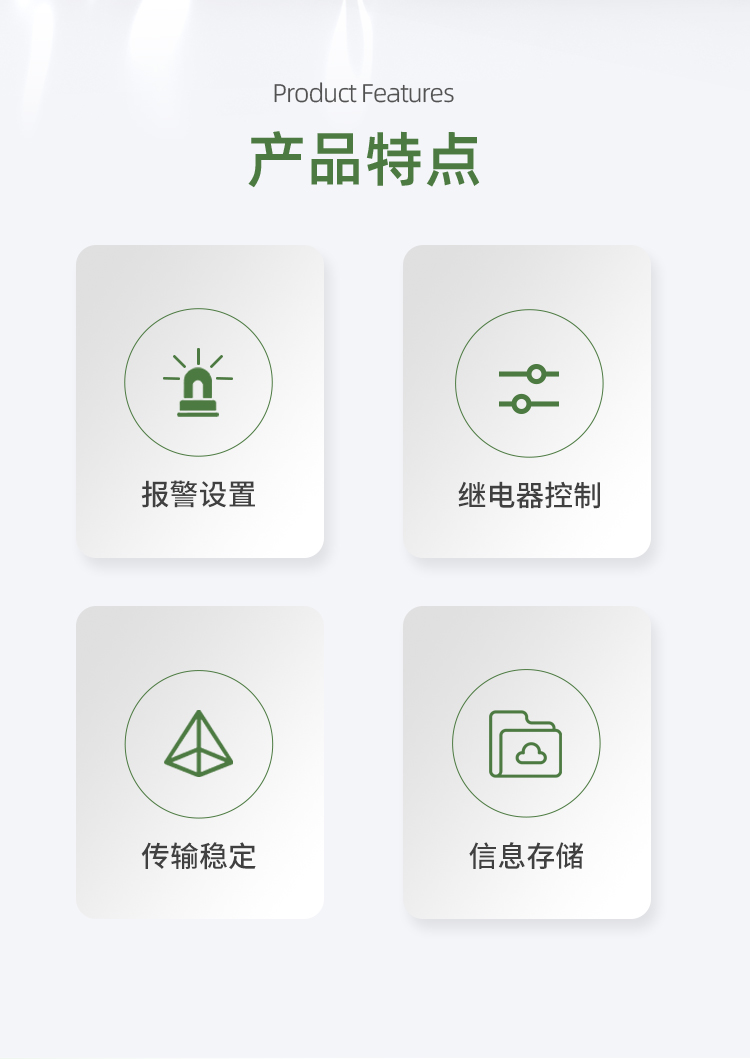 Product Features

产品特点

报警设置

继电器控制

传输稳定

信息存储