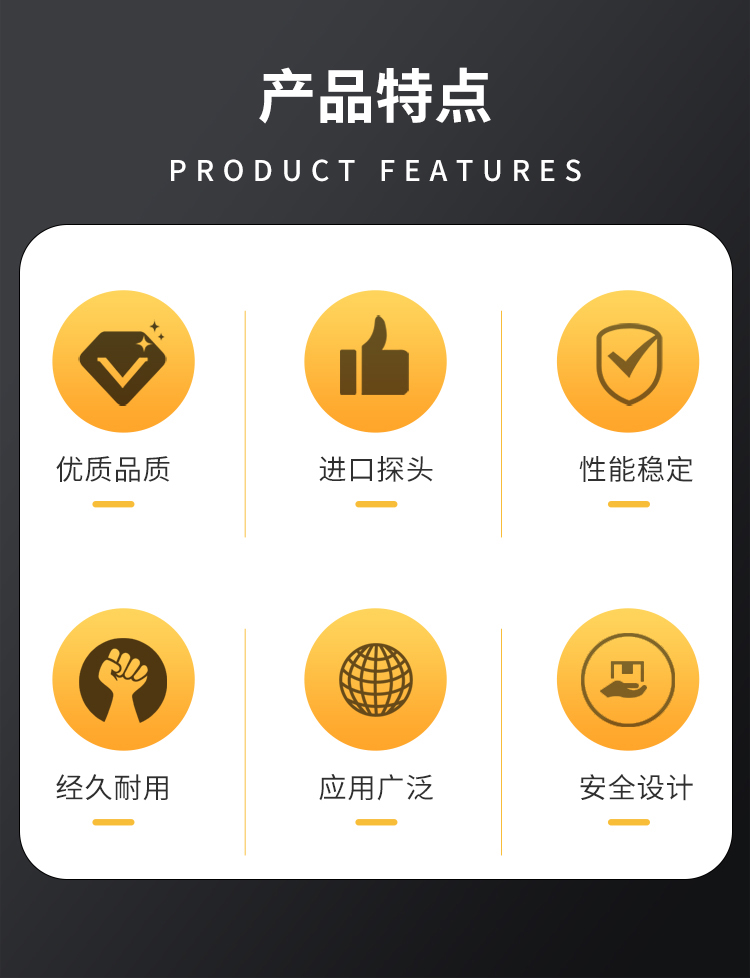 产品特点

PRODUCT FEATURES

优质品质

进口探头

性能稳定

经久耐用

应用广泛

安全设计