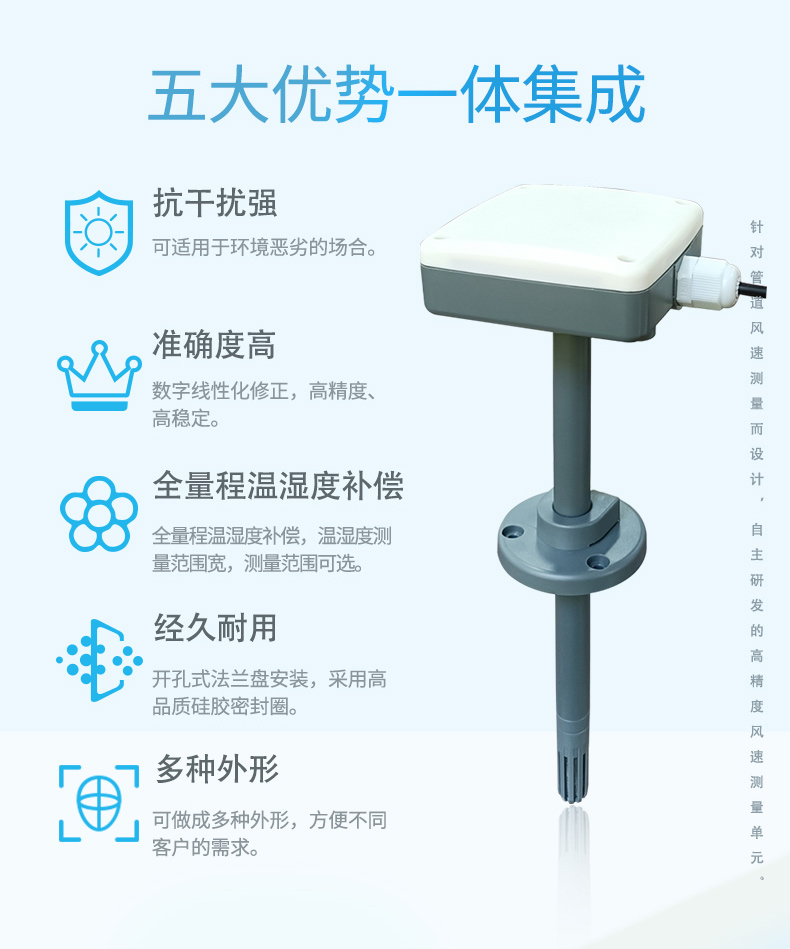 五大优势一体集成

抗干扰强

可适用于环境恶劣的场合。

准确度高

数字线性化修正，高精度、高稳定。

全量程温湿度补偿

全量程温湿度补偿，温湿度测量范围宽，测量范围可选。

经久耐用

开孔式法兰盘安装，采用高品质硅胶密封圈。

多种外形

可做成多种外形，方便不同客户的需求。

针对管道风速测量而设计，自主研发的高精度风速测量单元。