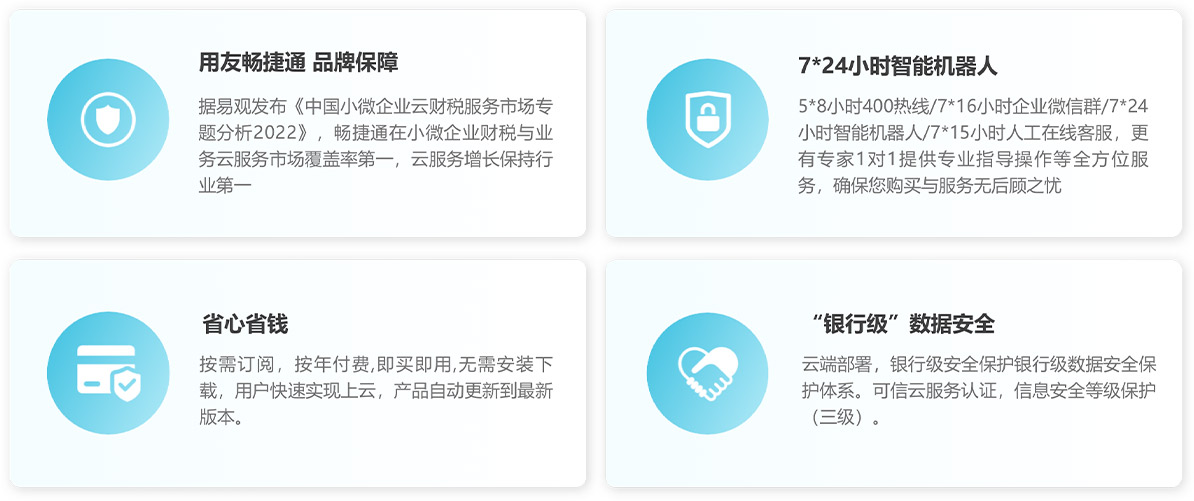 用友畅捷通 品牌保障

据易观发布《中国小微企业云财税服务市场专题分析2022》，畅捷通在小微企业财税与业务云服务市场覆盖率第一，云服务增长保持行业第一

7*24小时智能机器人

5*8小时400热线/7*16小时企业微信群/7*24小时智能机器人/7*15小时人工在线客服，更有专家1对1提供专业指导操作等全方位服务，确保您购买与服务无后顾之忧

省心省钱

按需订阅，按年付费,即买即用,无需安装下载，用户快速实现上云，产品自动更新到最新版本。

“银行级”数据安全

云端部署，银行级安全保护银行级数据安全保护体系。可信云服务认证，信息安全等级保护（三级）。