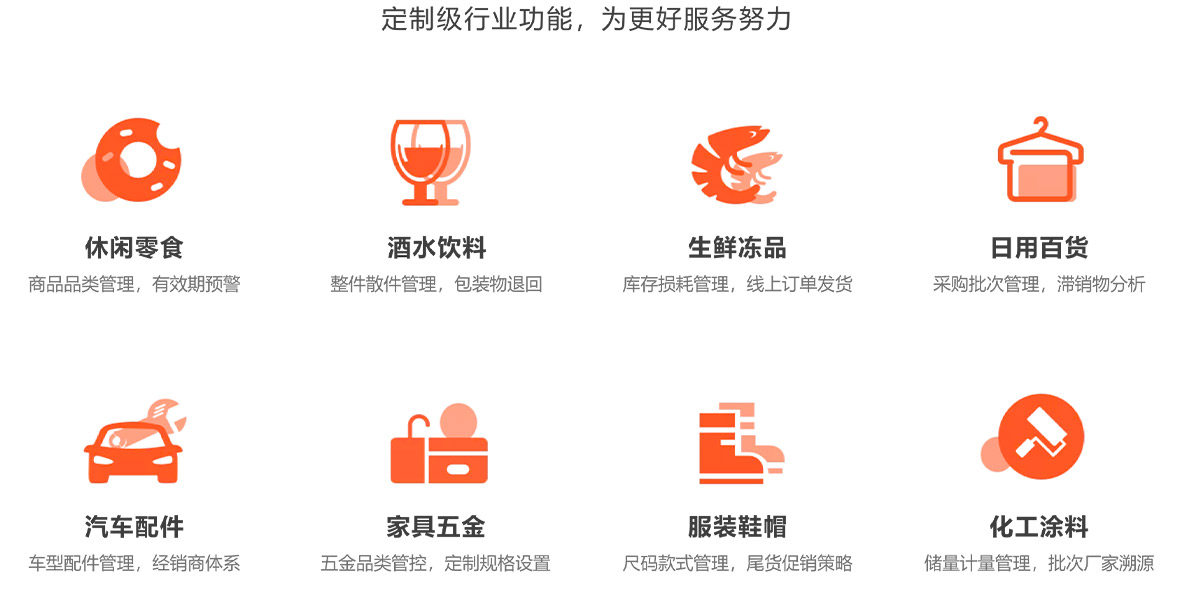 定制级行业功能，为更好服务努力

休闲零食
商品品类管理，有效期预警

酒水饮料
整件散件管理，包装物退回

生鲜冻品
库存损耗管理，线上订单发货

日用百货
采购批次管理，滞销物分析

汽车配件
车型配件管理，经销商体系

家具五金
五金品类管控，定制规格设置

服装鞋帽
尺码款式管理，尾货促销策略

化工涂料
储量计量管理，批次厂家溯源