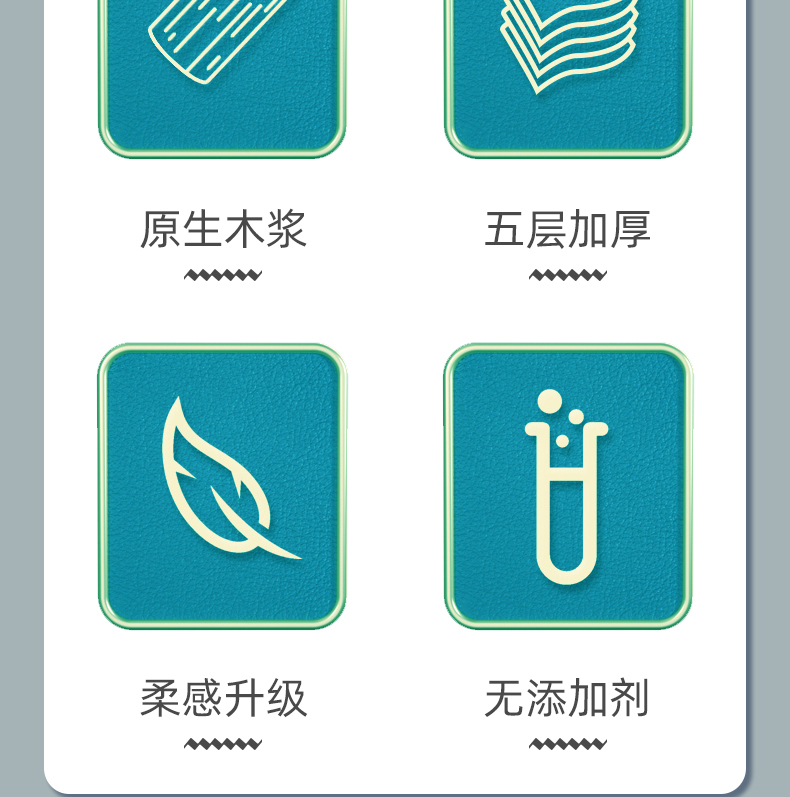 原生木浆

五层加厚

柔感升级

无添加剂