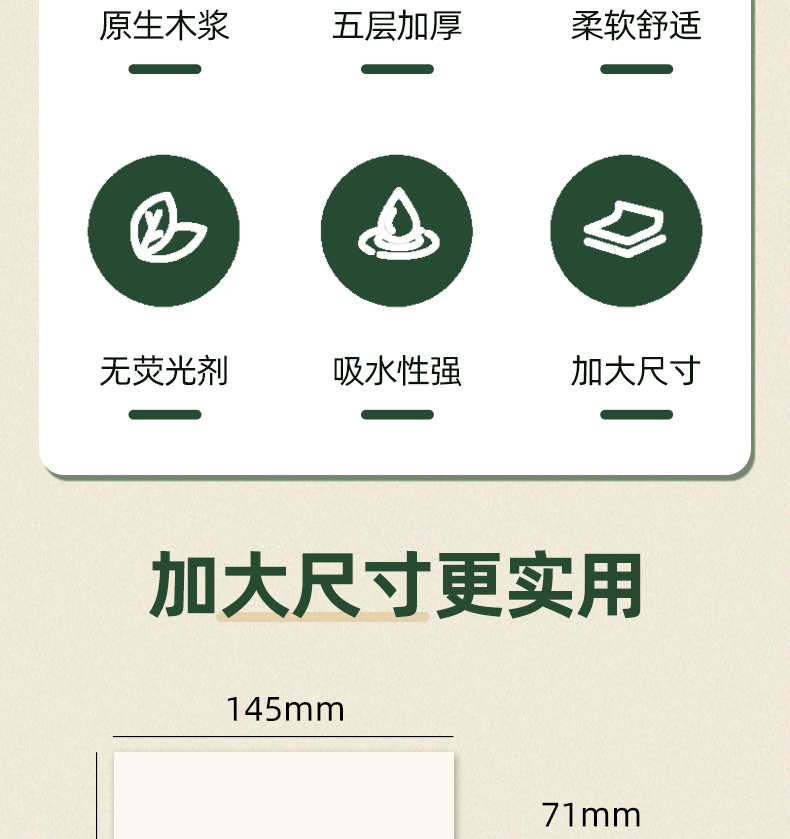 原生木浆

五层加厚

柔软舒适

无荧光剂

吸水性强

加大尺寸

加大尺寸更实用

145mm

71mm