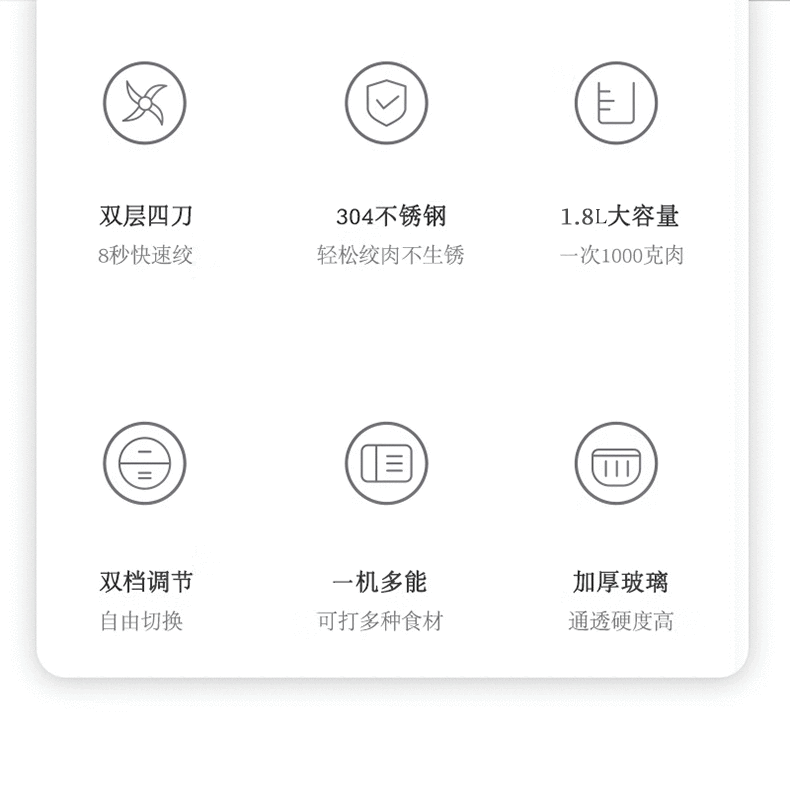 双层四刀
8秒快速绞

304不锈钢
轻松绞肉不生锈

1.8L大容量
一次1000克肉

双档调节
自由切换

一机多能
可打多种食材

加厚玻璃
通透硬度高