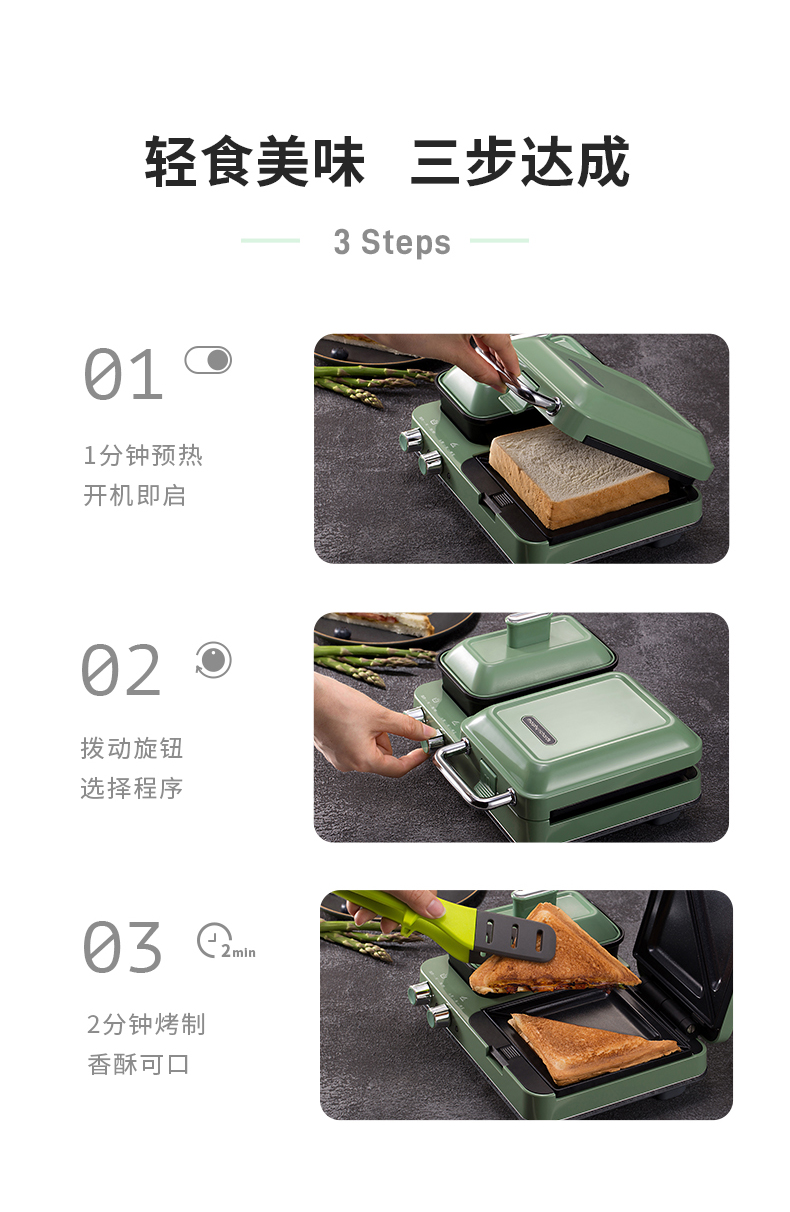 轻食美味 三步达成

3 Steps

01

1分钟预热
开机即启

02

拨动旋钮
选择程序

03

2min

2分钟烤制
香酥可口