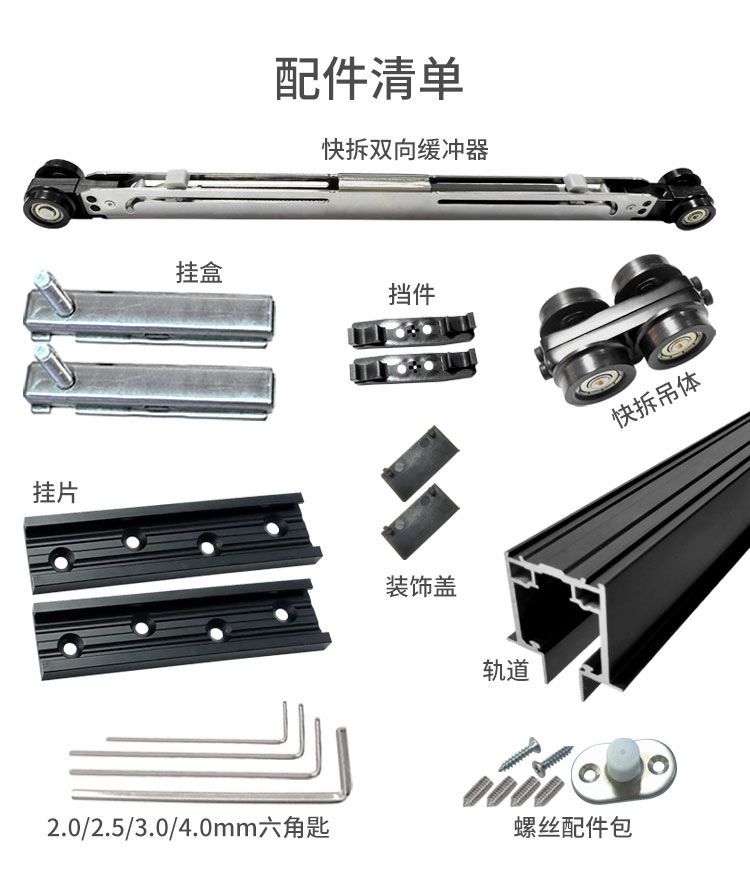 配件清单

快拆双向缓冲器

挂盒

挡件

快拆吊体

挂片

装饰盖

轨道

2.0/2.5/3.0/4.0mm六角匙

螺丝配件包