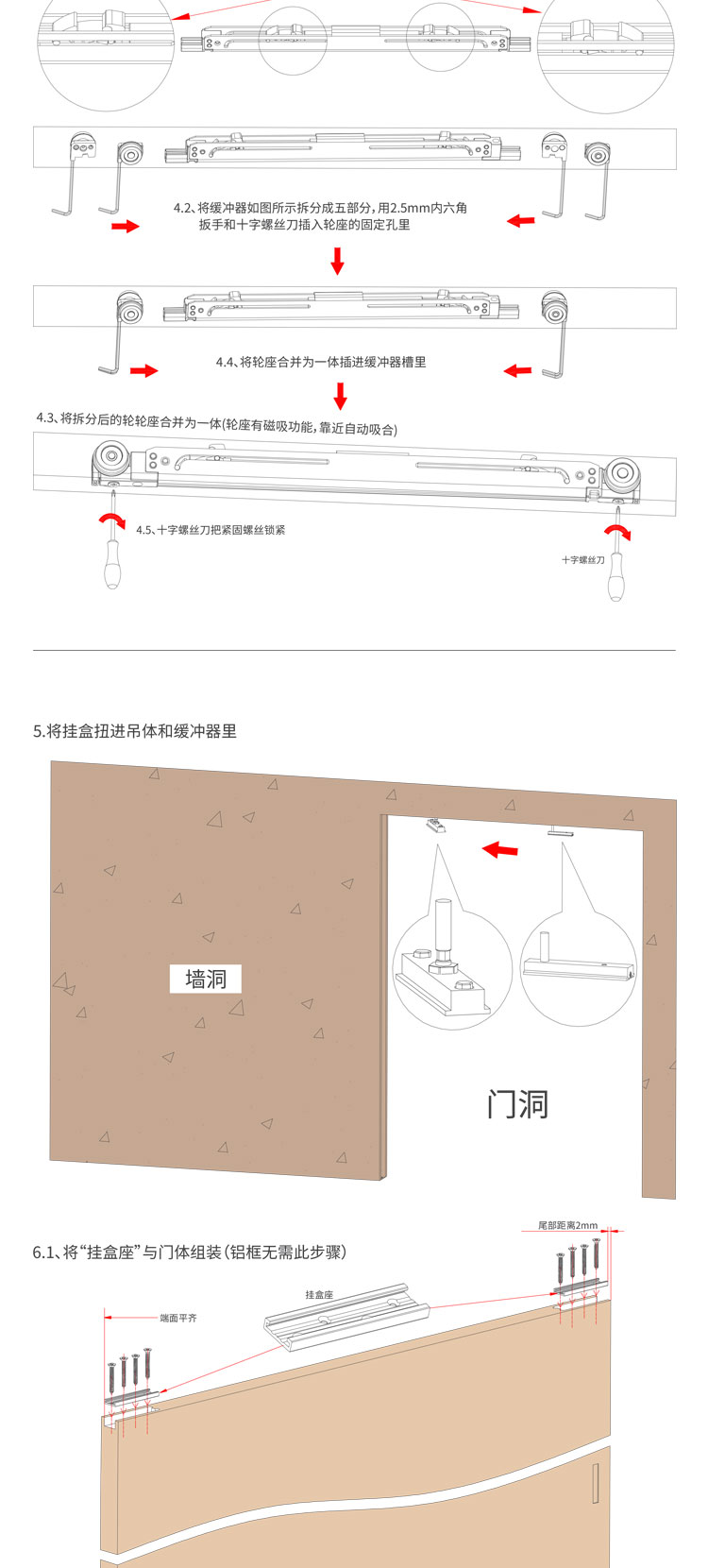 4.2、将缓冲器如图所示拆分成五部分，用2.5mm内六角扳手和十字螺丝刀插入轮座的固定孔里

4.4、将轮座合并为一体插进缓冲器槽里

4.3、将拆分后的轮轮座合并为一体(轮座有磁吸功能，靠近自动吸合)

4.5、十字螺丝刀把紧固螺丝锁紧

十字螺丝刀

5.将挂盒扭进吊体和缓冲器里

墙洞

门洞

6.1、将“挂盒座”与门体组装(铝框无需此步骤)

尾部距离2mm

挂盒座

端面平齐