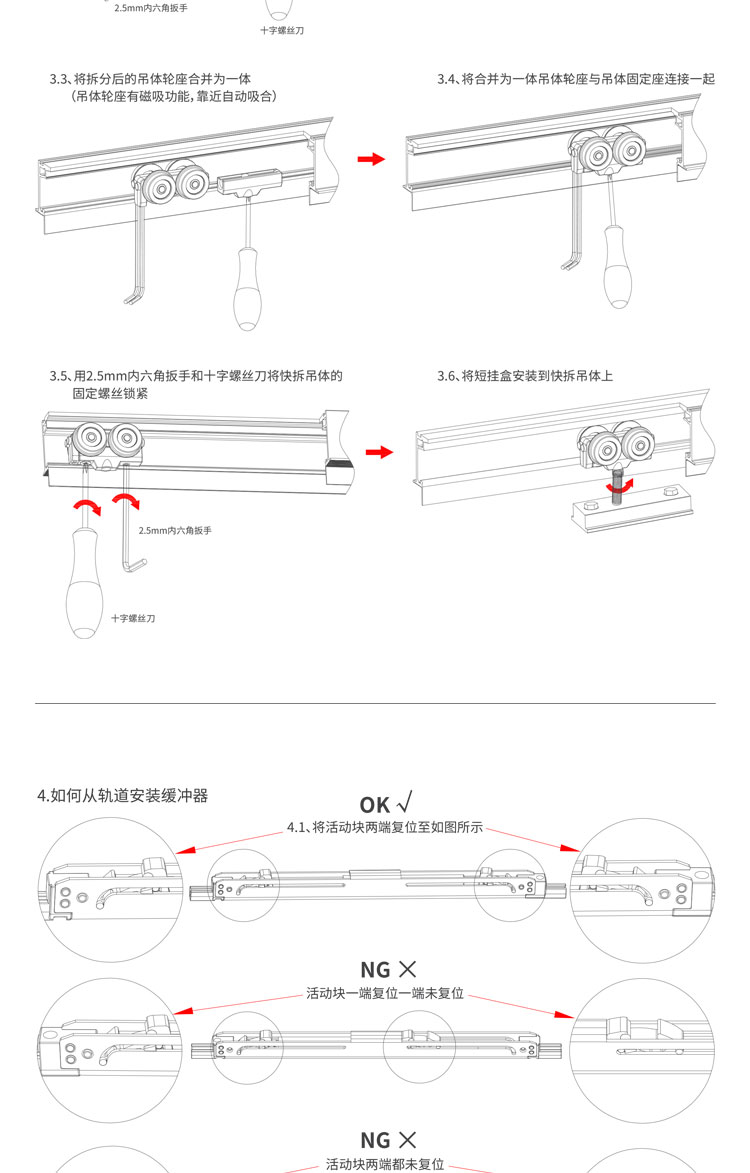 2.5mm内六角扳手

十字螺丝刀

3.3、将拆分后的吊体轮座合并为一体
(吊体轮座有磁吸功能，靠近自动吸合)

3.4、将合并为一体吊体轮座与吊体固定座连接一起

3.5、用2.5mm内六角扳手和十字螺丝刀将快拆吊体的固定螺丝锁紧

2.5mm内六角扳手

十字螺丝刀

3.6、将短挂盒安装到快拆吊体上

4.如何从轨道安装缓冲器

OK √

4.1、将活动块两端复位至如图所示

NG ×

活动块一端复位一端未复位

NG ×

活动块两端都未复位