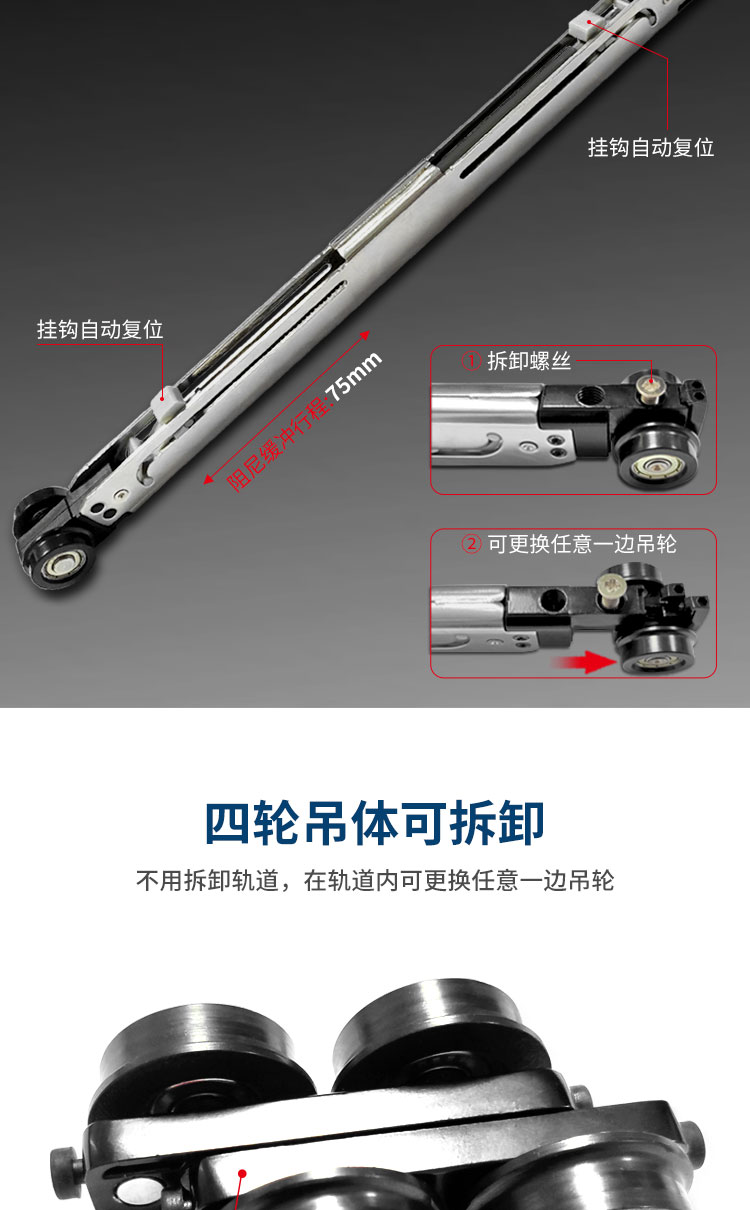 挂钩自动复位

挂钩自动复位

阻尼缓冲行程:75mm

① 拆卸螺丝

② 可更换任意一边吊轮

四轮吊体可拆卸

不用拆卸轨道，在轨道内可更换任意一边吊轮