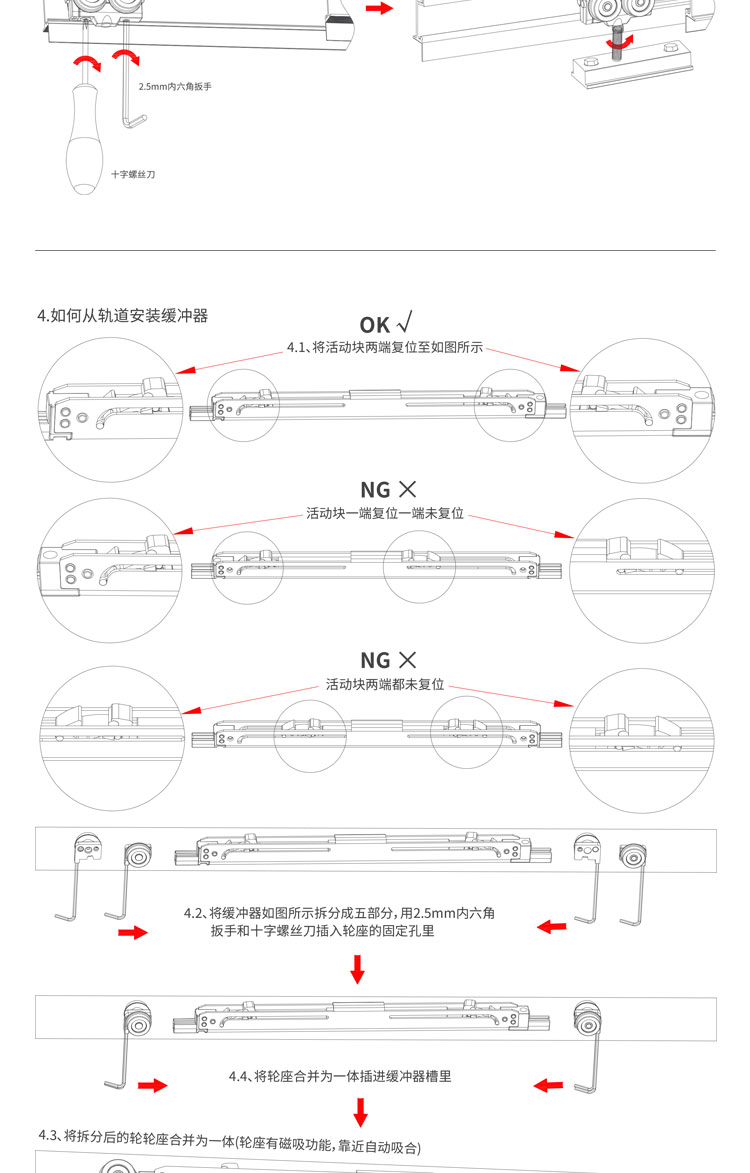 2.5mm内六角扳手

十字螺丝刀

4.如何从轨道安装缓冲器

OK √

4.1、将活动块两端复位至如图所示

NG ×

活动块一端复位一端未复位

NG ×

活动块两端都未复位

4.2、将缓冲器如图所示拆分成五部分，用2.5mm内六角扳手和十字螺丝刀插入轮座的固定孔里

4.4、将轮座合并为一体插进缓冲器槽里

4.3、将拆分后的轮轮座合并为一体(轮座有磁吸功能，靠近自动吸合)